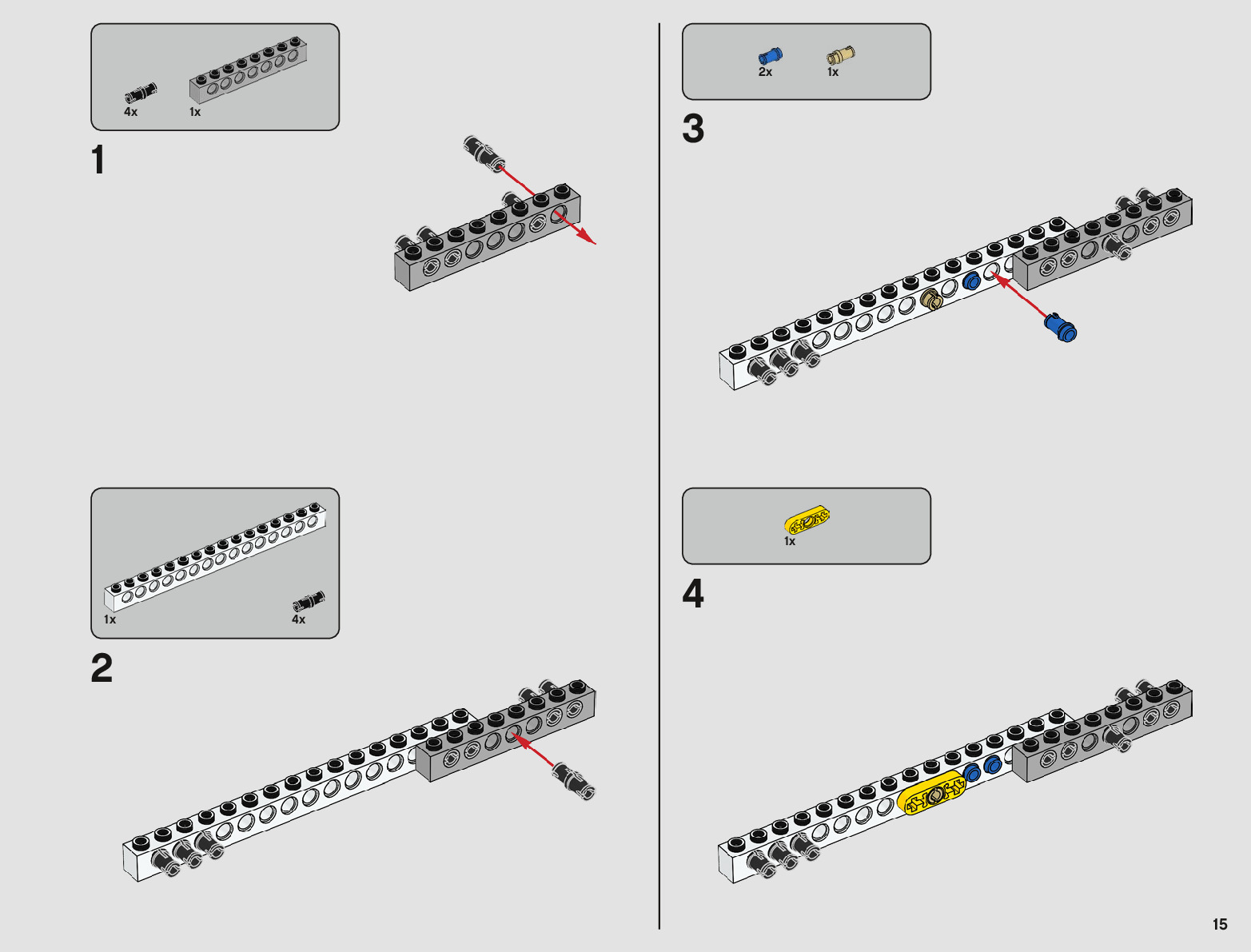 4x 1x

1

1x 4x

2

2x 1x

3

1x

4

15