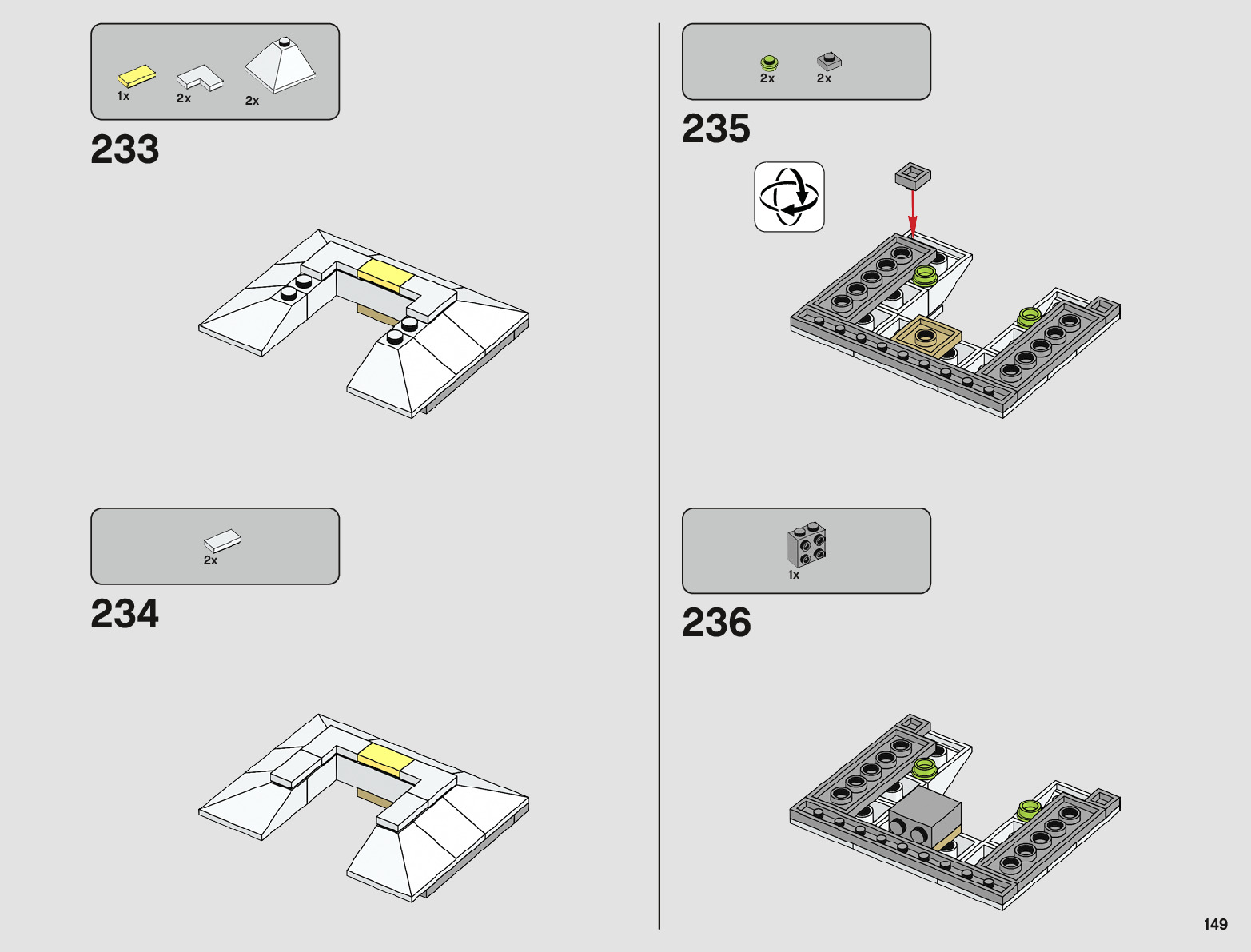 1x 2x 2x

233

2x

234

2x 2x

235

1x

236

149