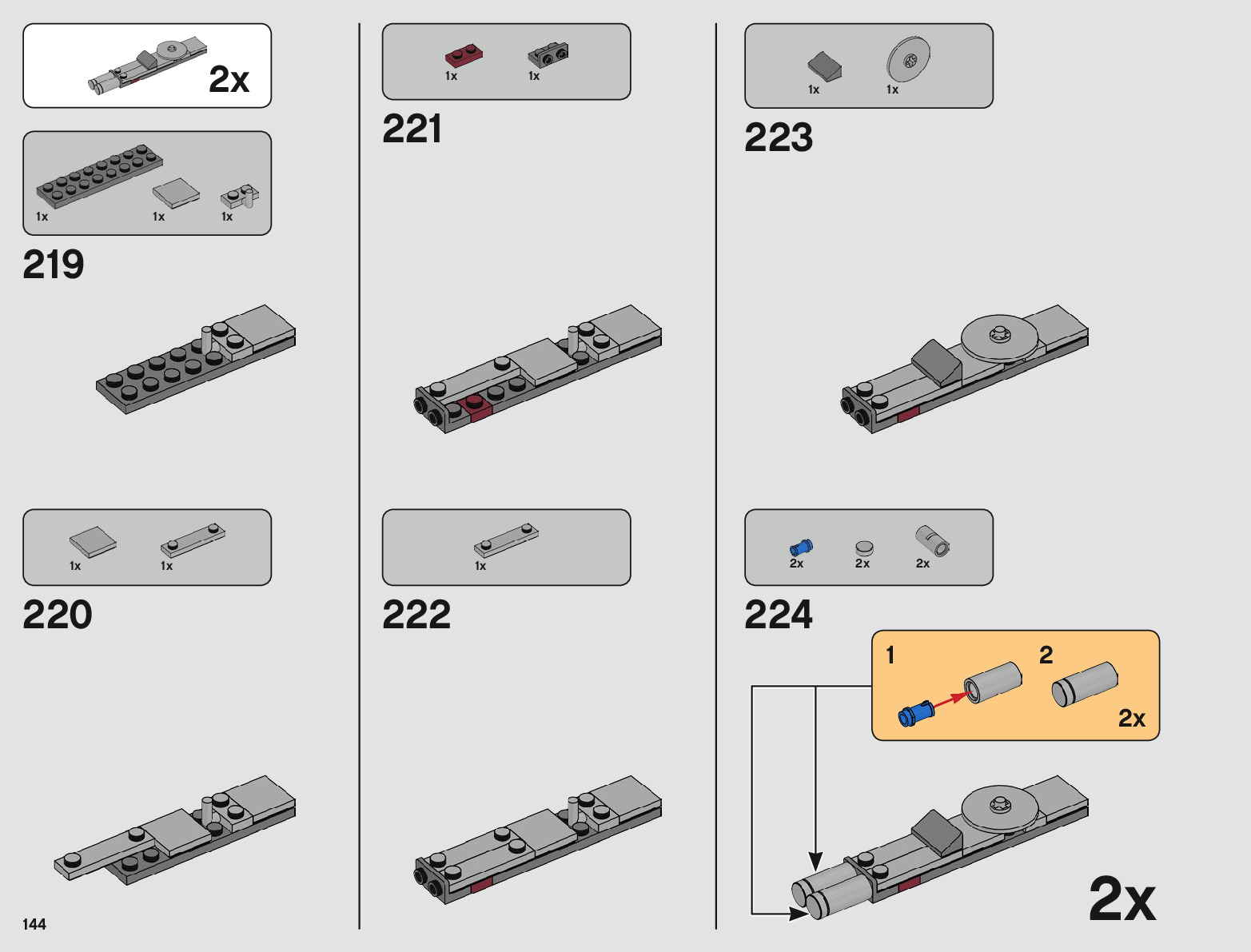 2x

1x 1x 1x

219

1x 1x

220

144

1x 1x

221

1x

222

1x 1x

223

2x 2x 2x

224

1

2

2x

2x