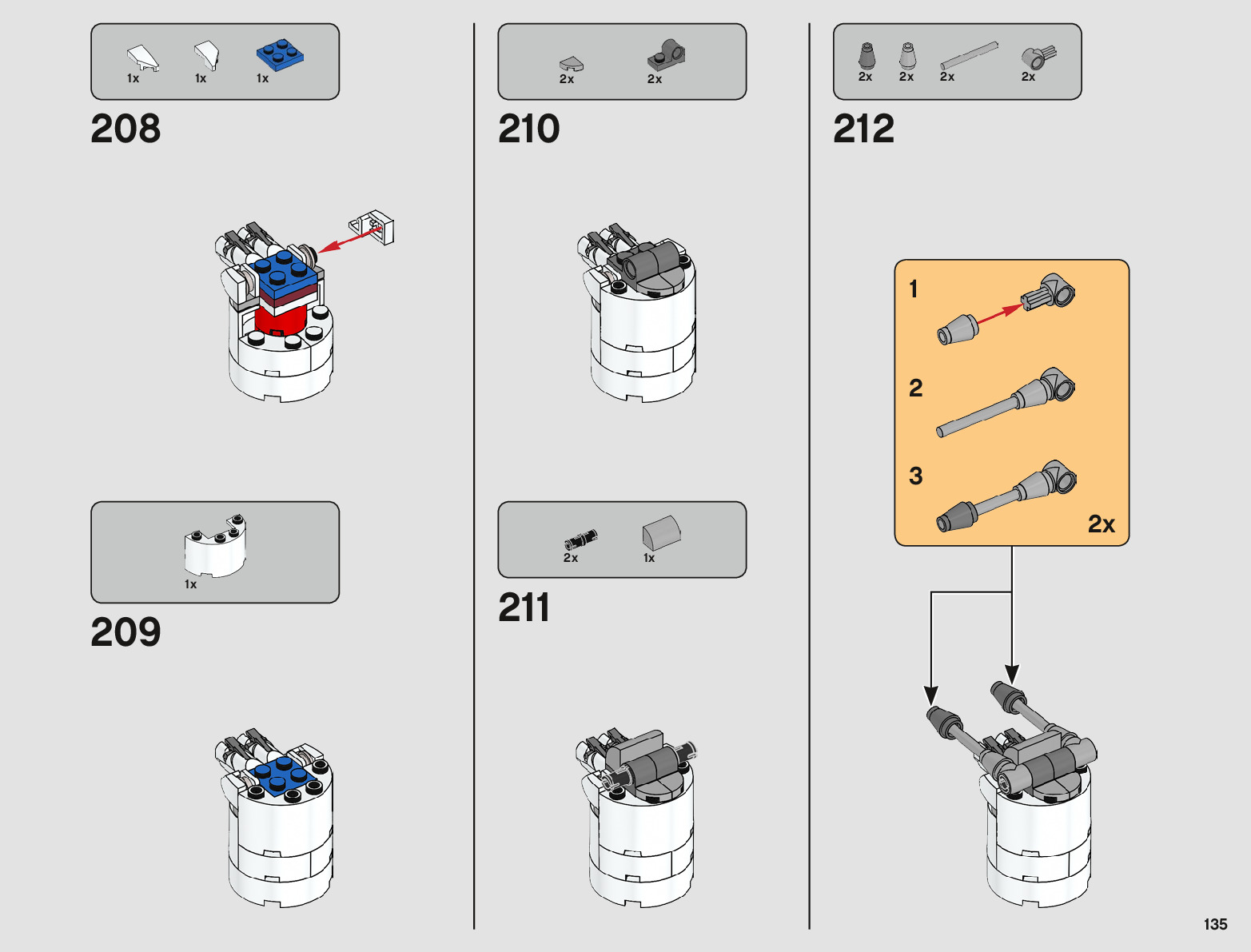 1x 1x 1x

208

1x

209

2x 2x

210

2x 1x

211

2x 2x 2x 2x

212

1

2

3

2x

135