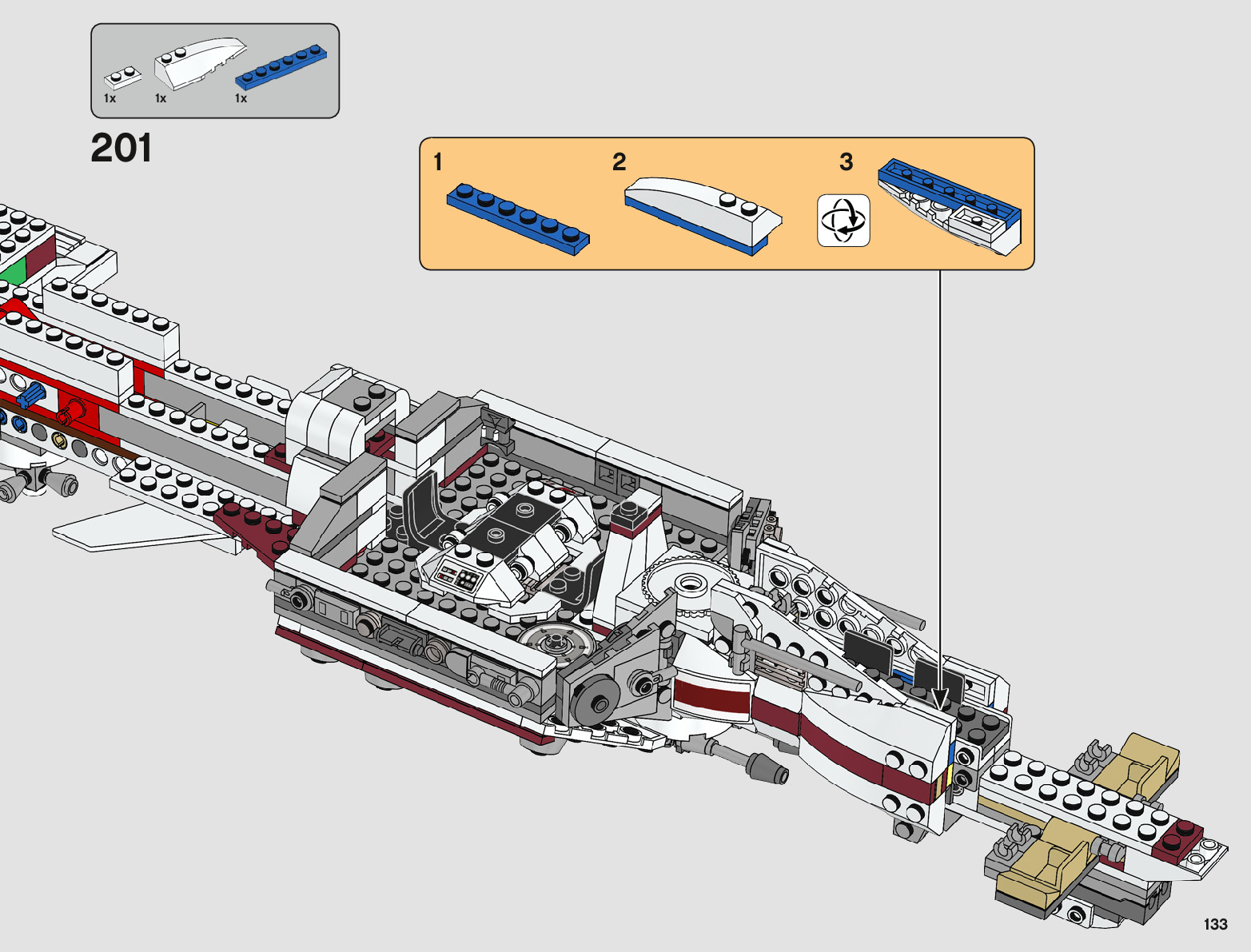 1x 1x 1x

201

1

2

3

133