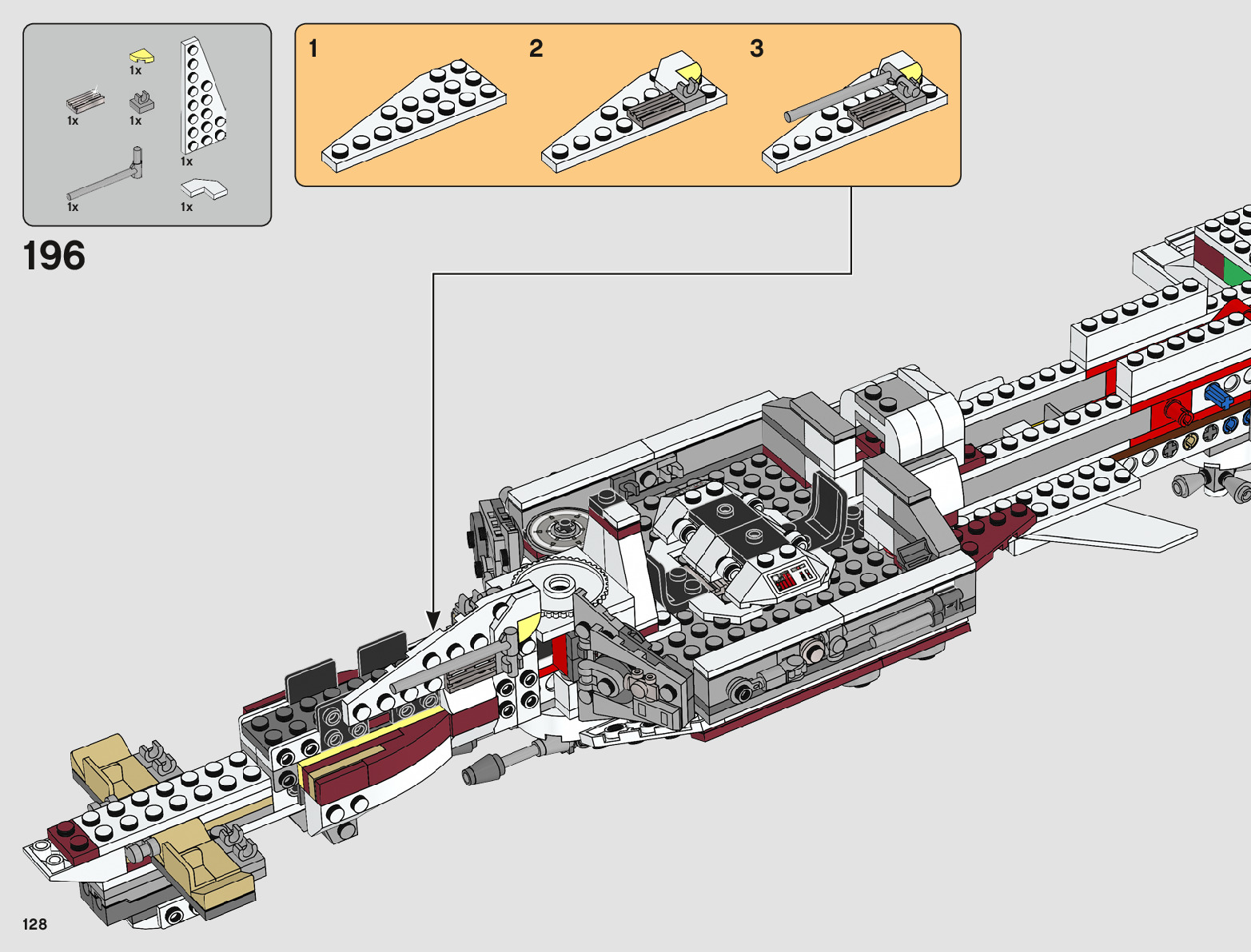 1x

1x

1x

1x

1x

1x

196

1

2

3

128