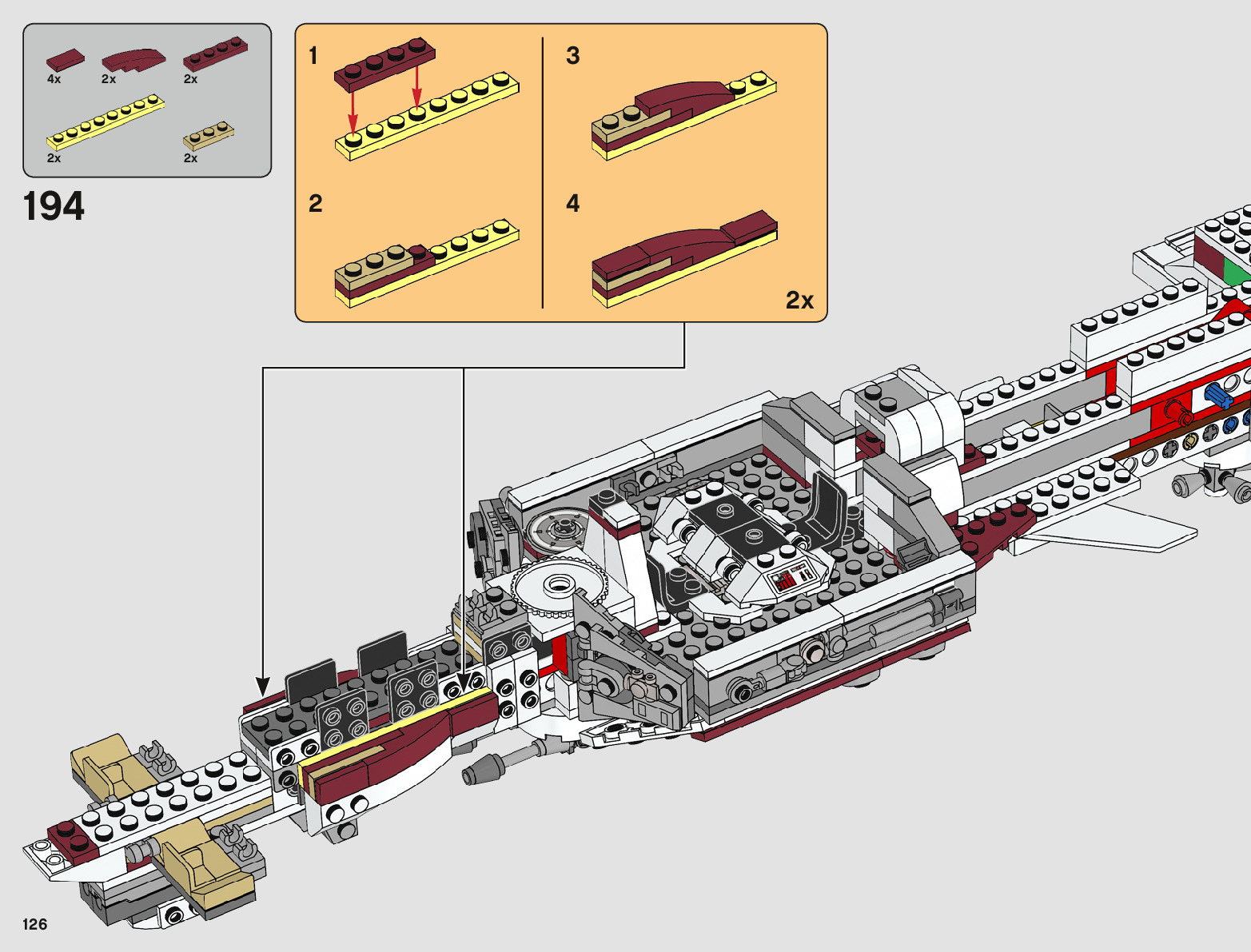 4x
2x
2x
2x
2x

194

1
2
3
4
2x

126