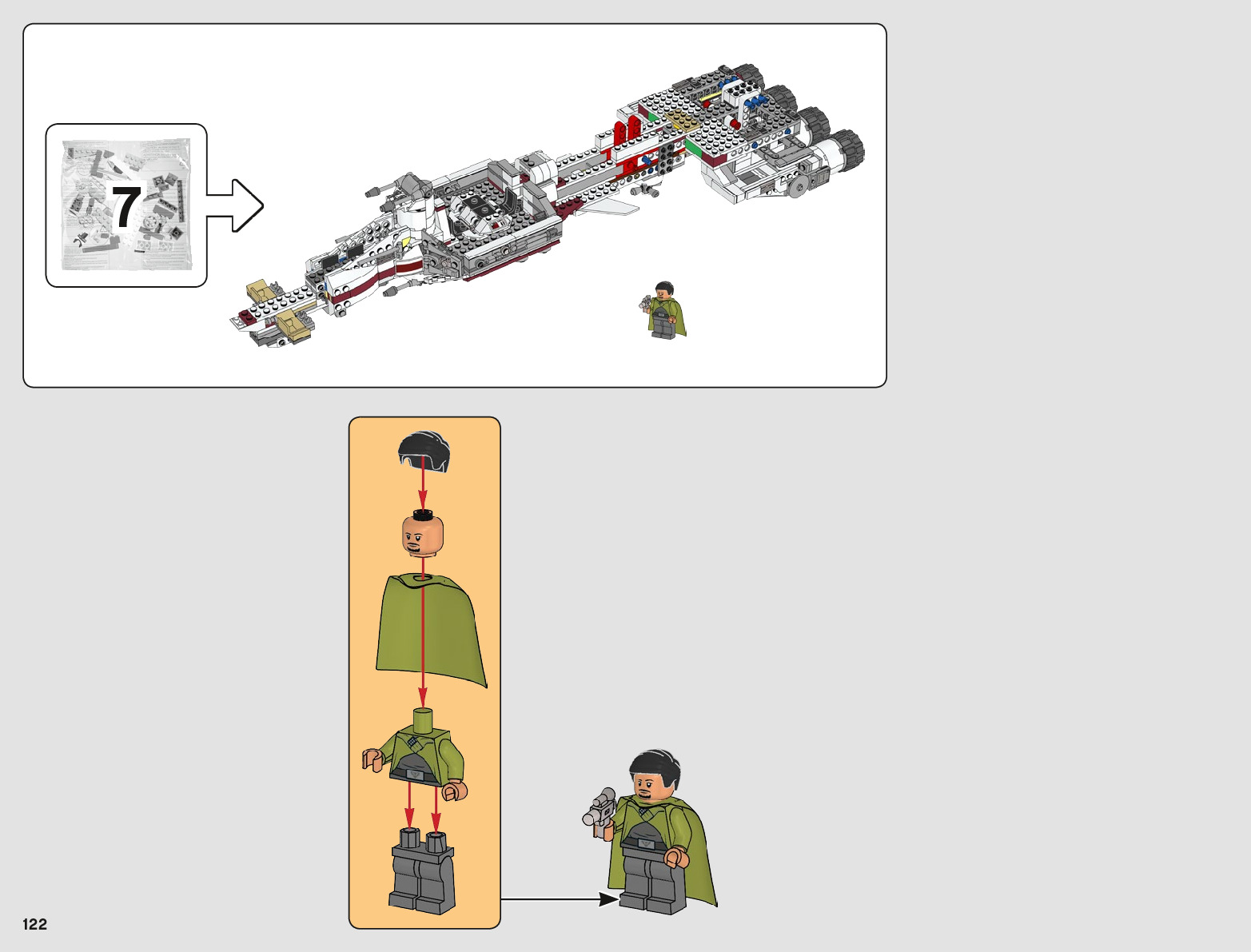 7

122