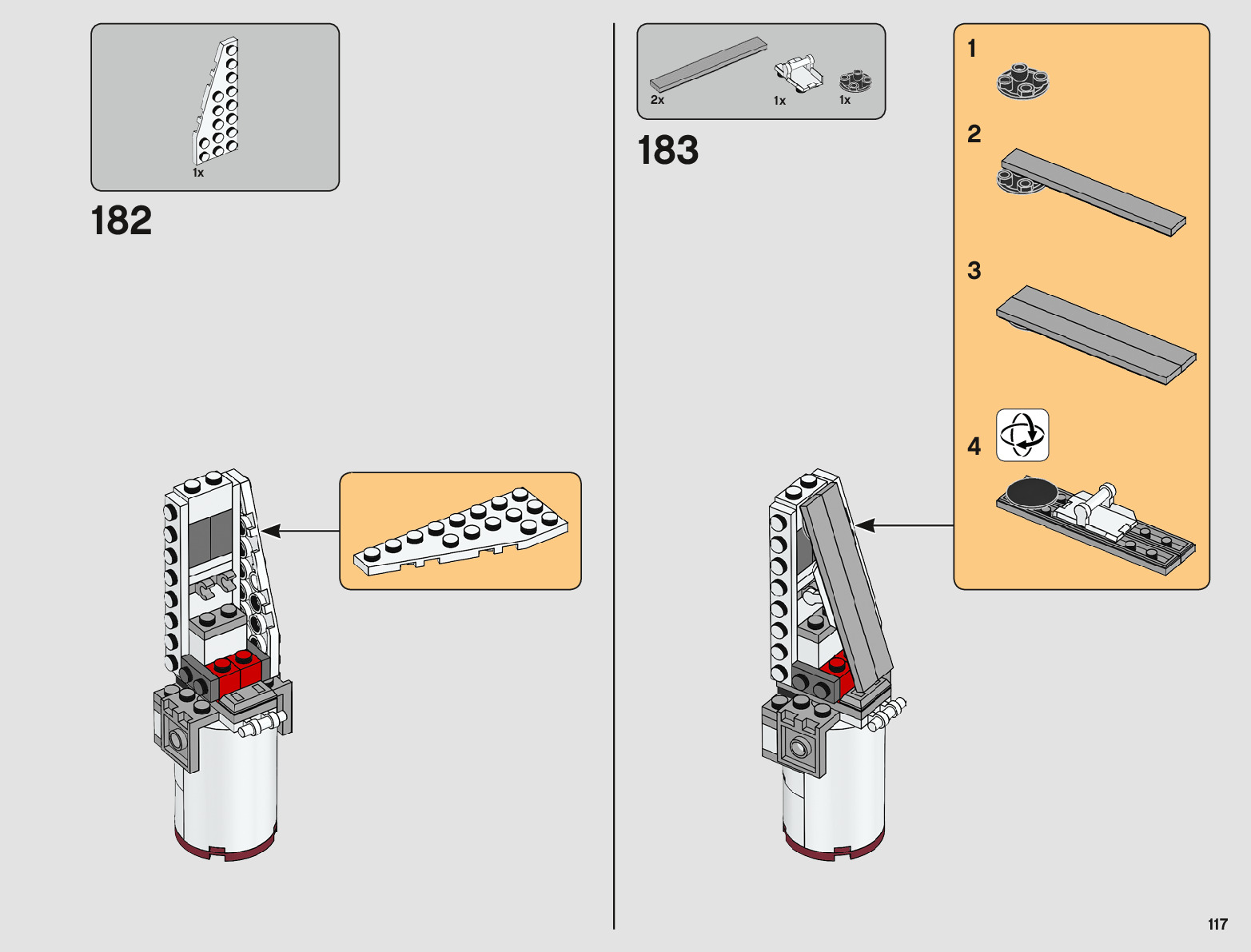 1x

182

2x
1x
1x

183

1

2

3

4

117