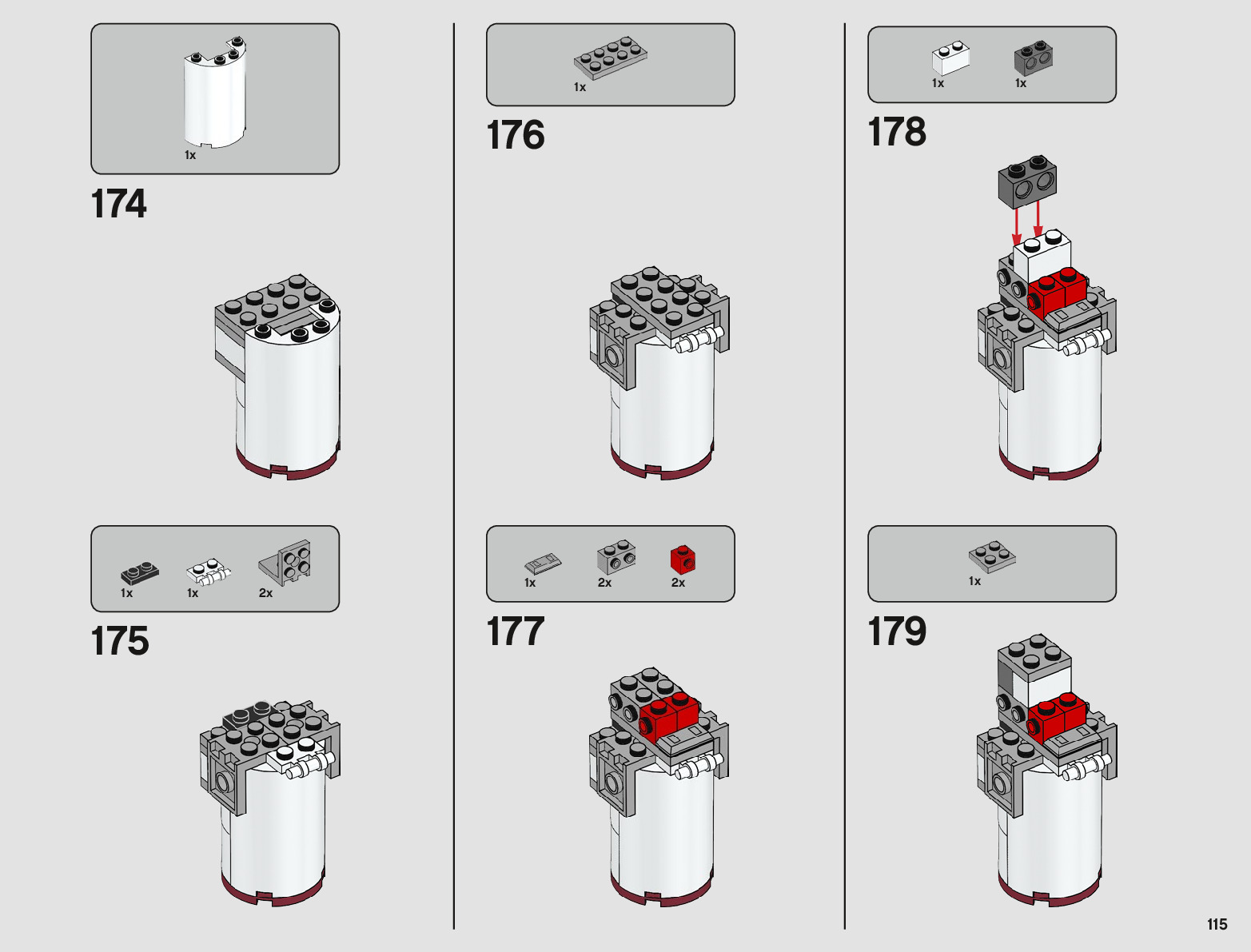 1x

174

1x 1x 2x

175

1x

176

1x 2x 2x

177

1x 1x

178

1x

179

115