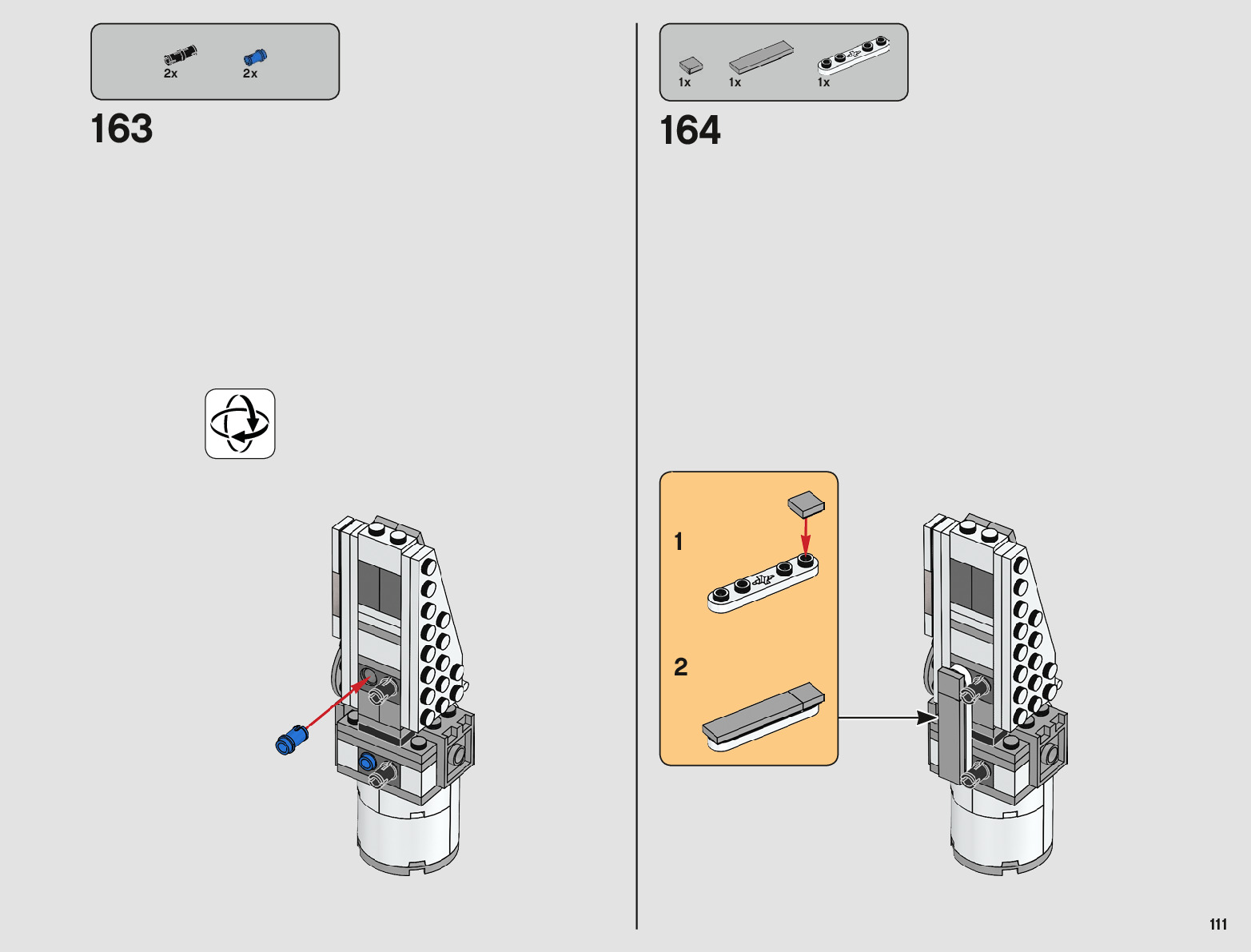 2x 2x

163

1x 1x 1x

164

1

2

111