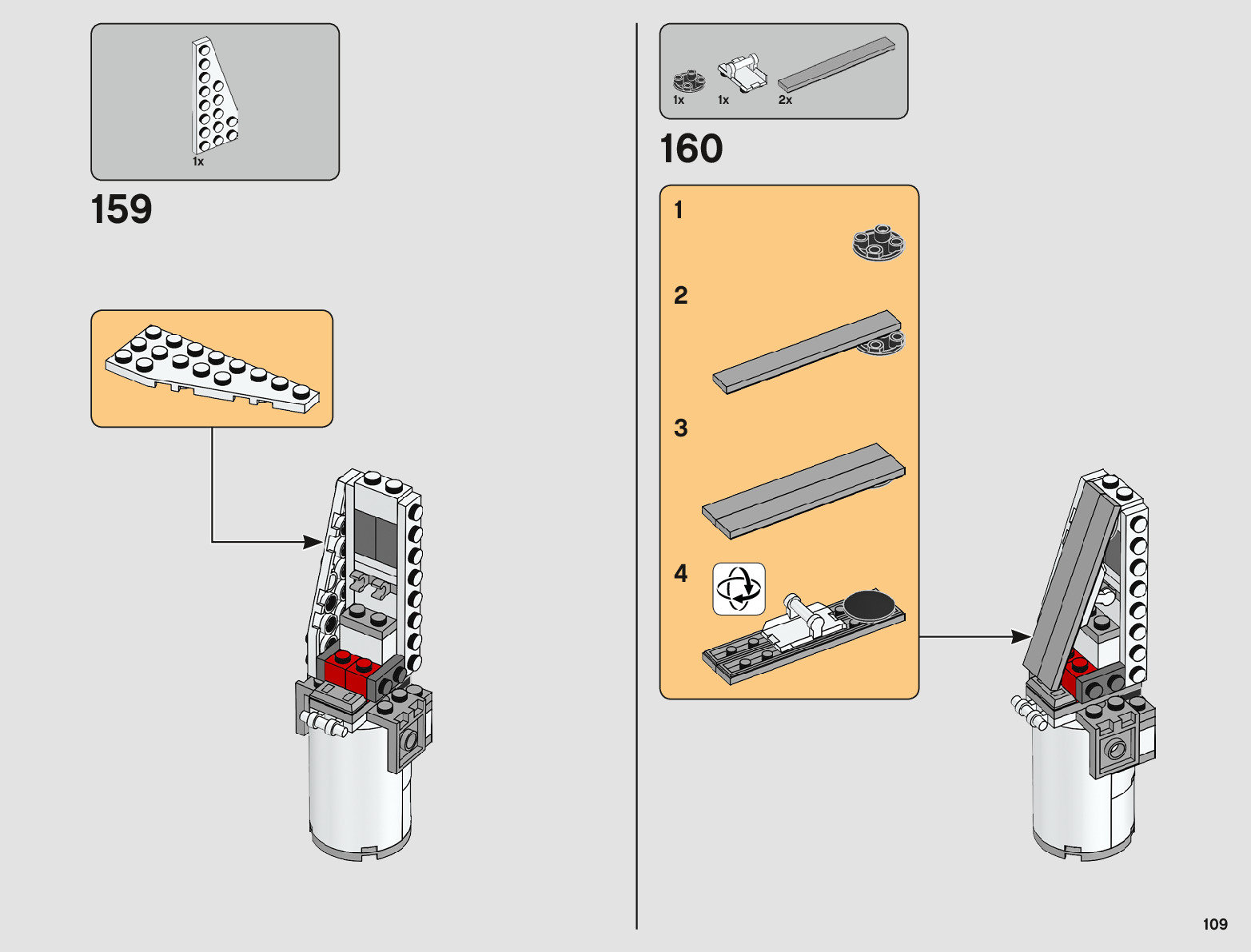 1x

159

1x 1x 2x

160

1

2

3

4

109