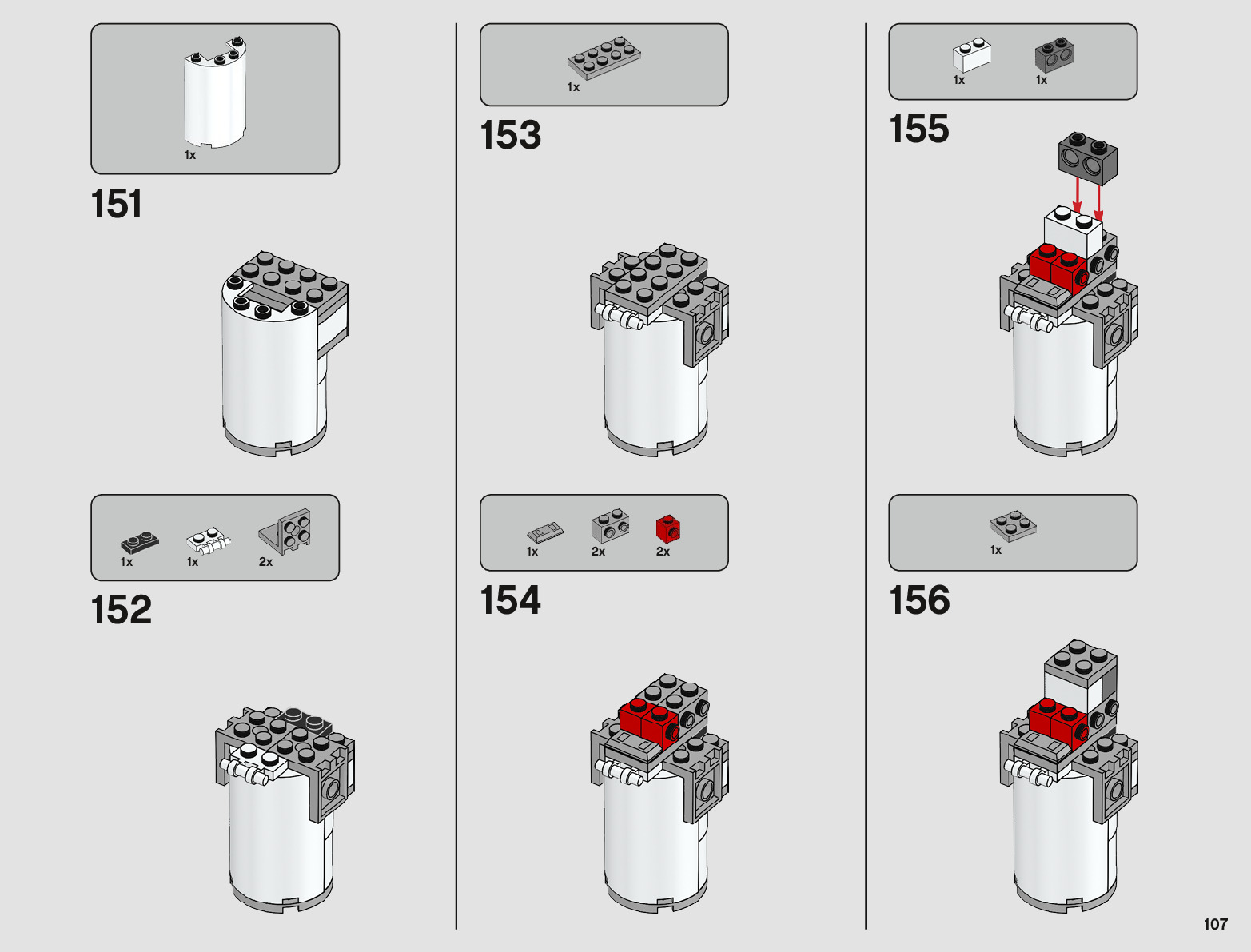 1x

151

1x 1x 2x

152

1x

153

1x 2x 2x

154

1x 1x

155

1x

156

107