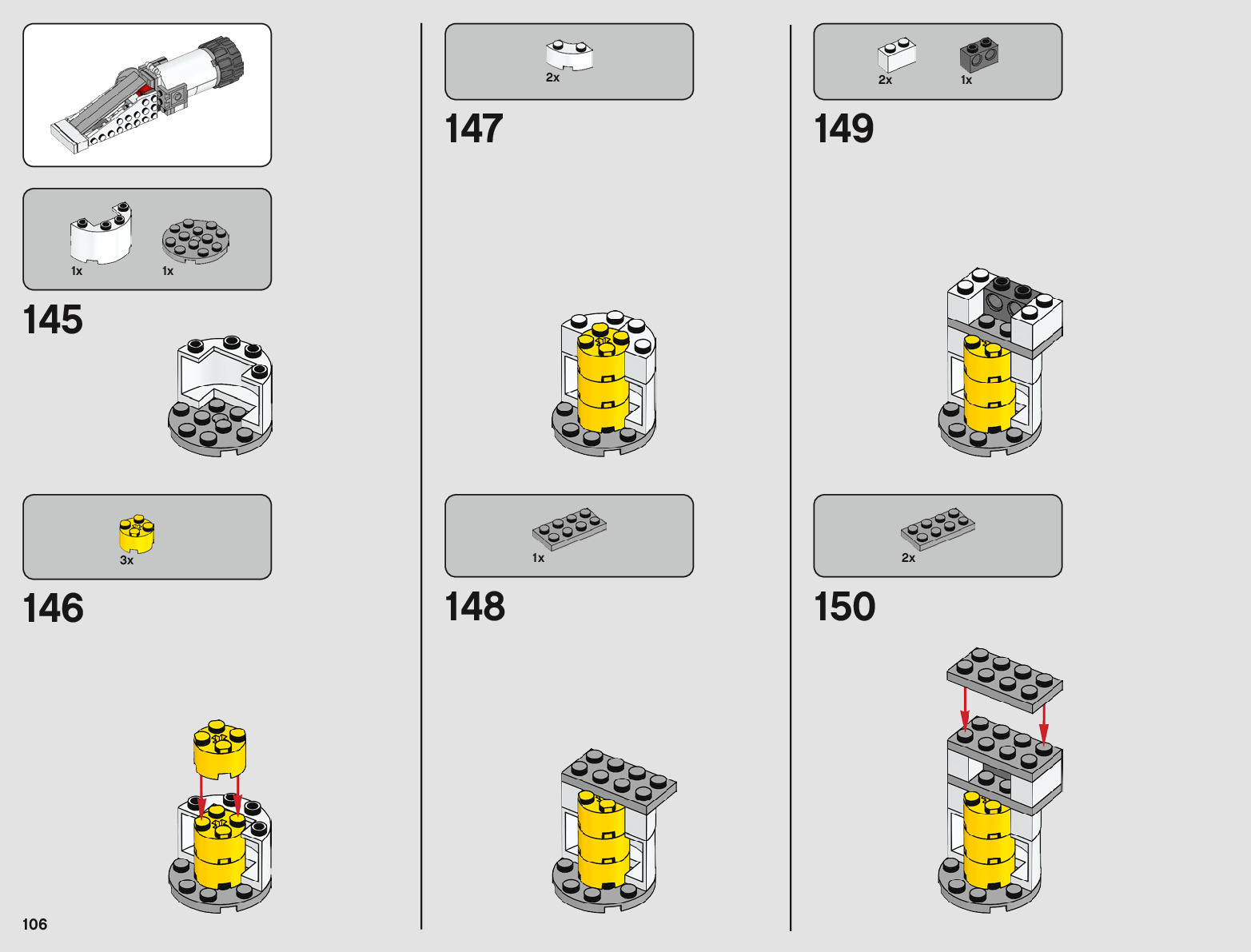 1x 1x

145

3x

146

106

2x

147

1x

148

2x 1x

149

2x

150