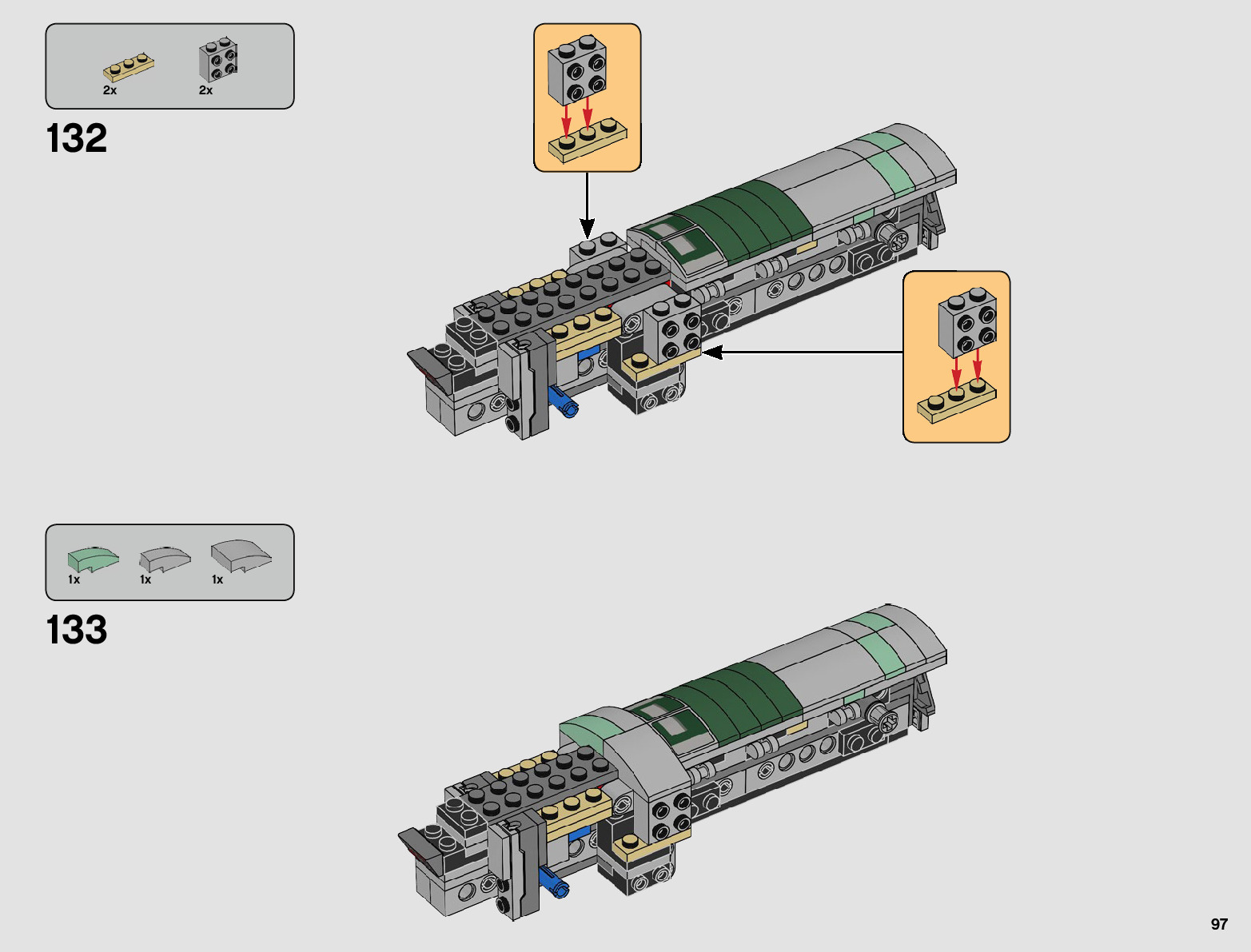 2x 2x

132

1x 1x 1x

133

97