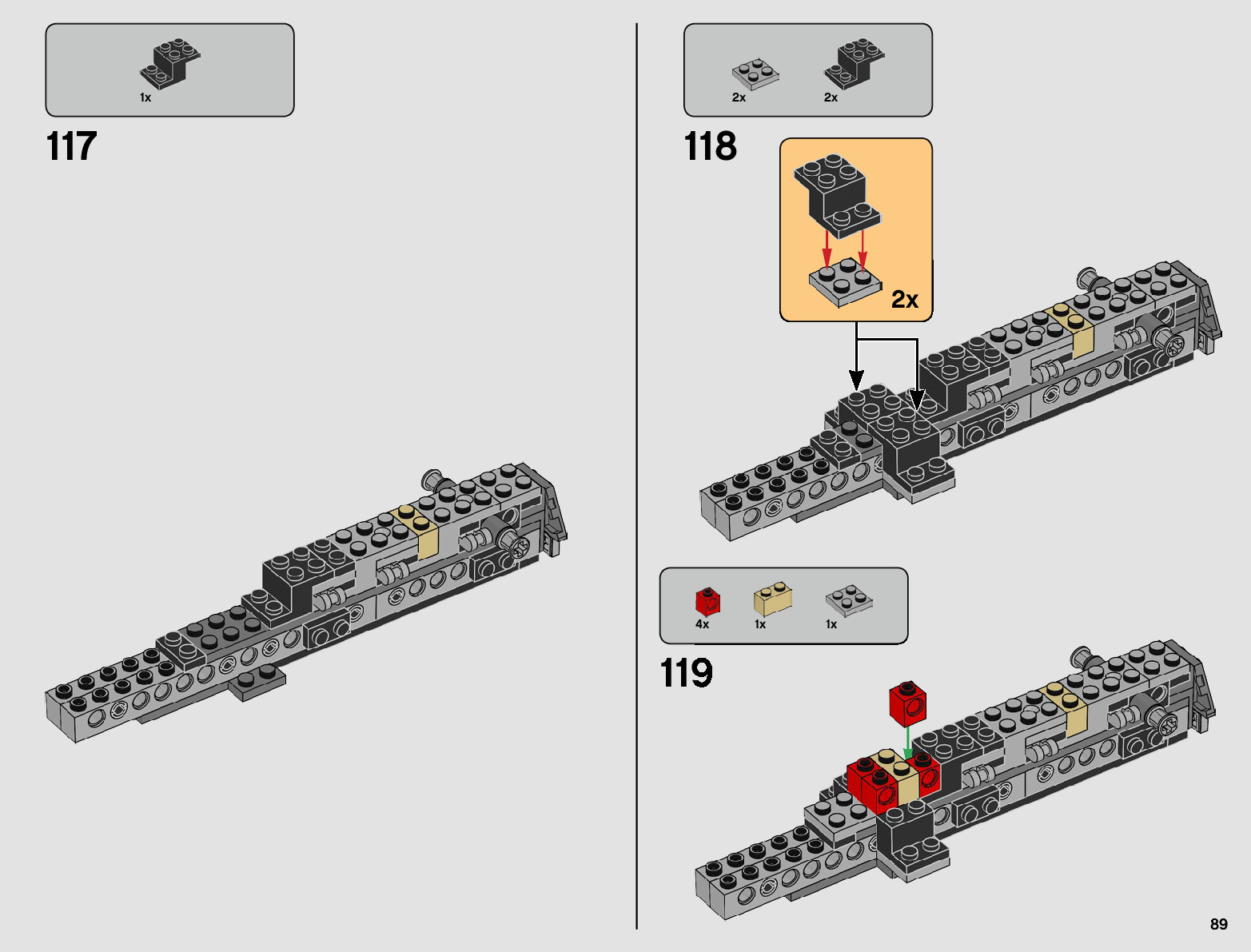 1x

117

2x 2x

118

2x

4x 1x 1x

119

89