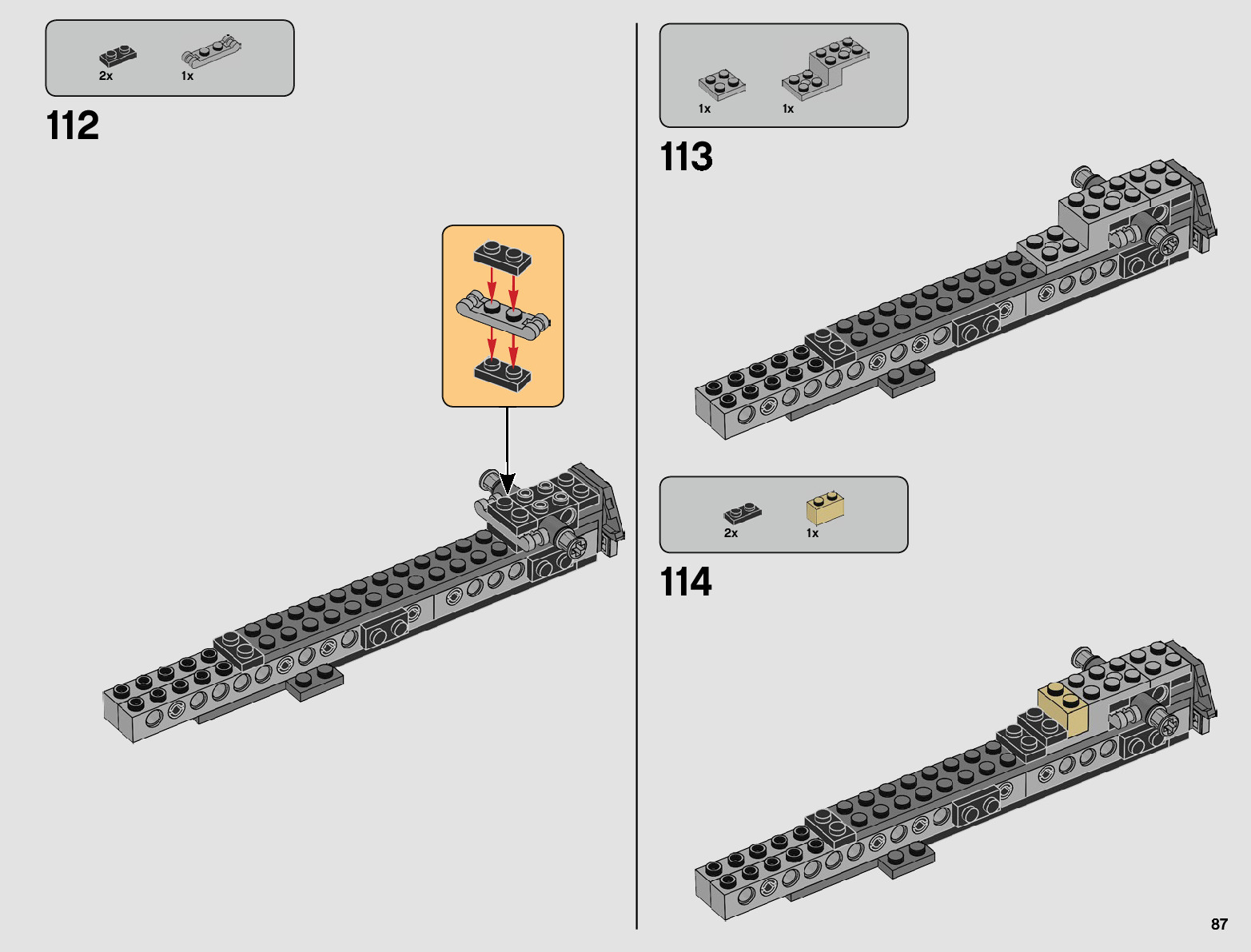 2x 1x

112

1x 1x

113

2x 1x

114

87