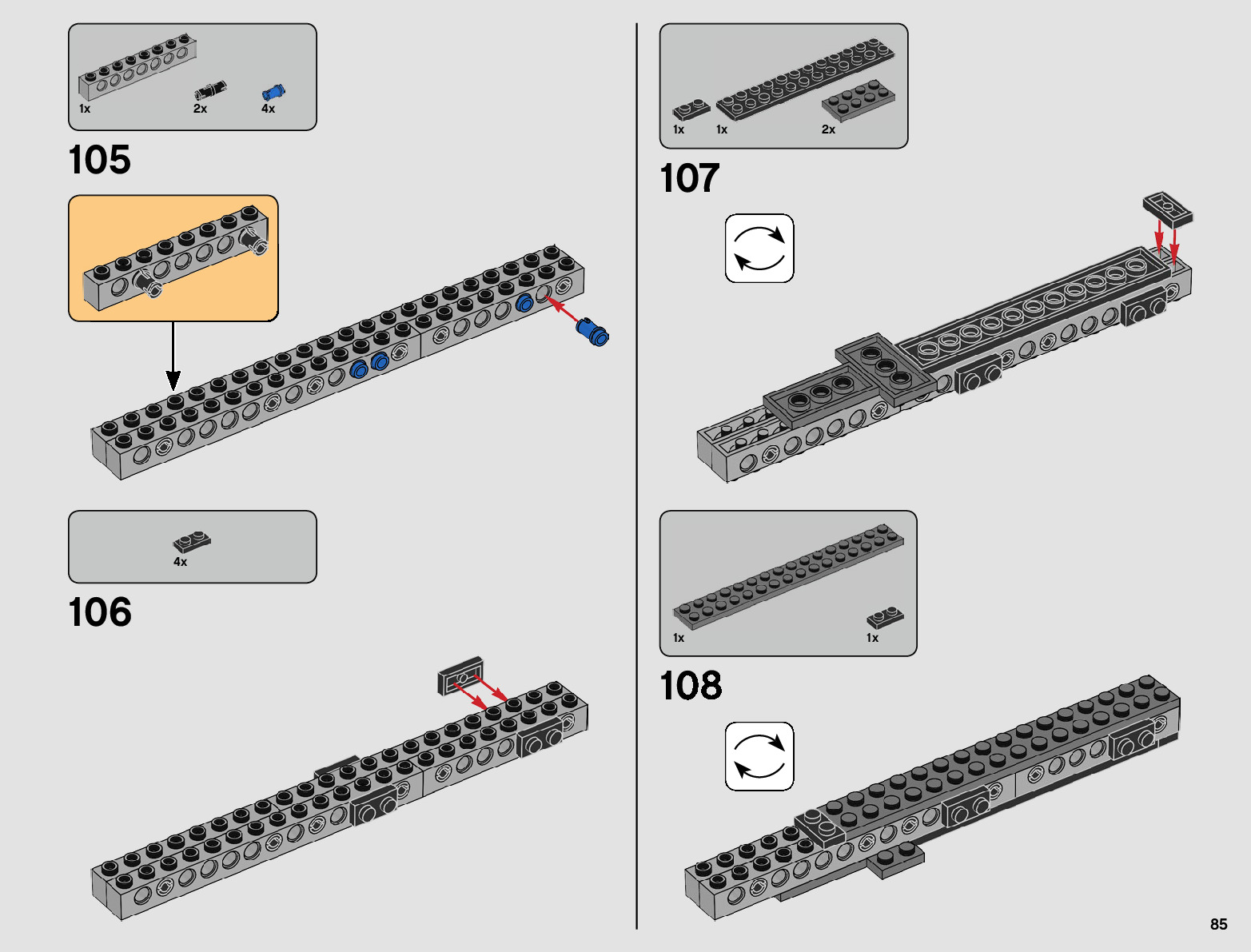 1x 2x 4x

105

4x

106

1x 1x 2x

107

1x 1x

108

85