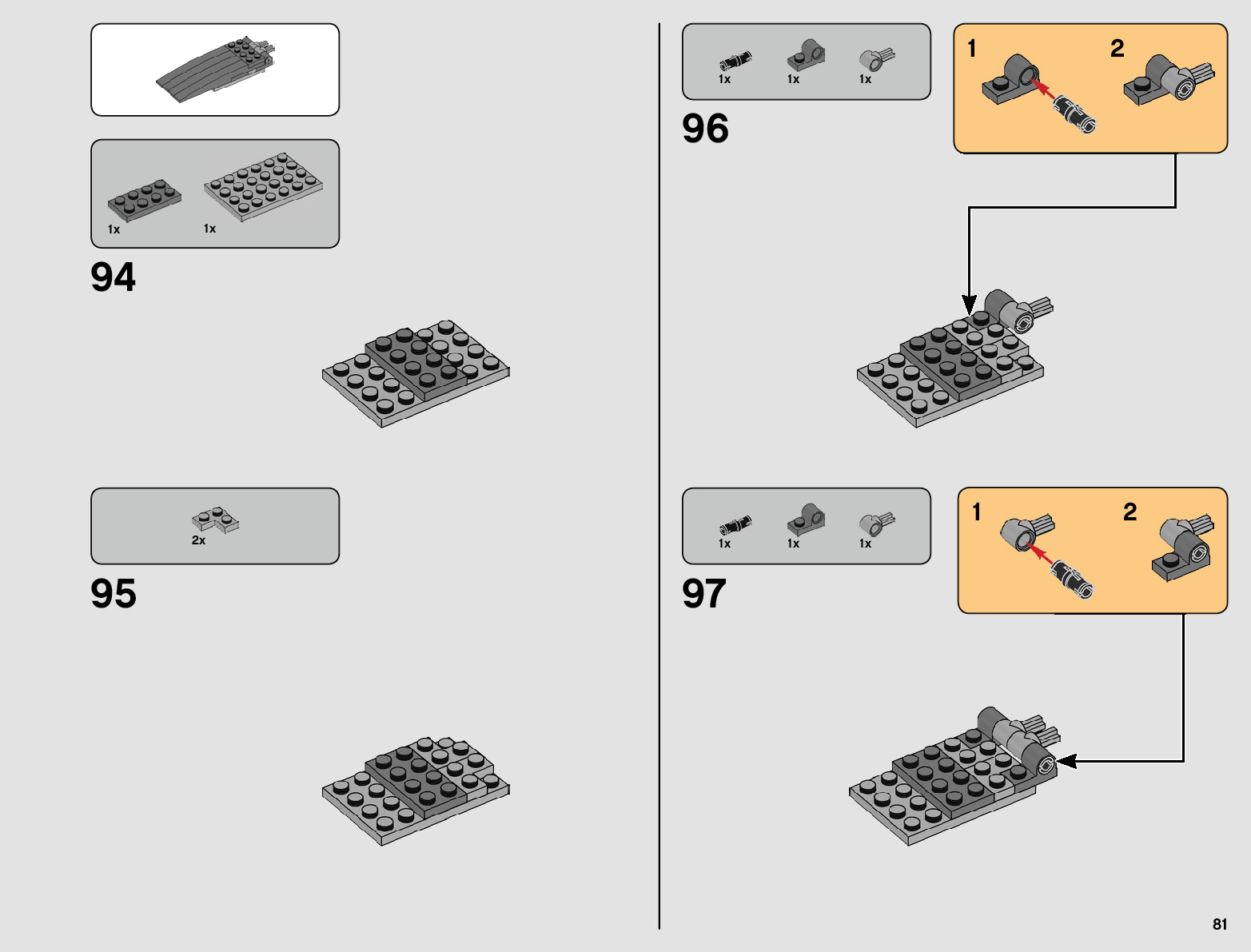 1x 1x

94

2x

95

1x 1x 1x

96

1 2

1x 1x 1x

97

1 2

81