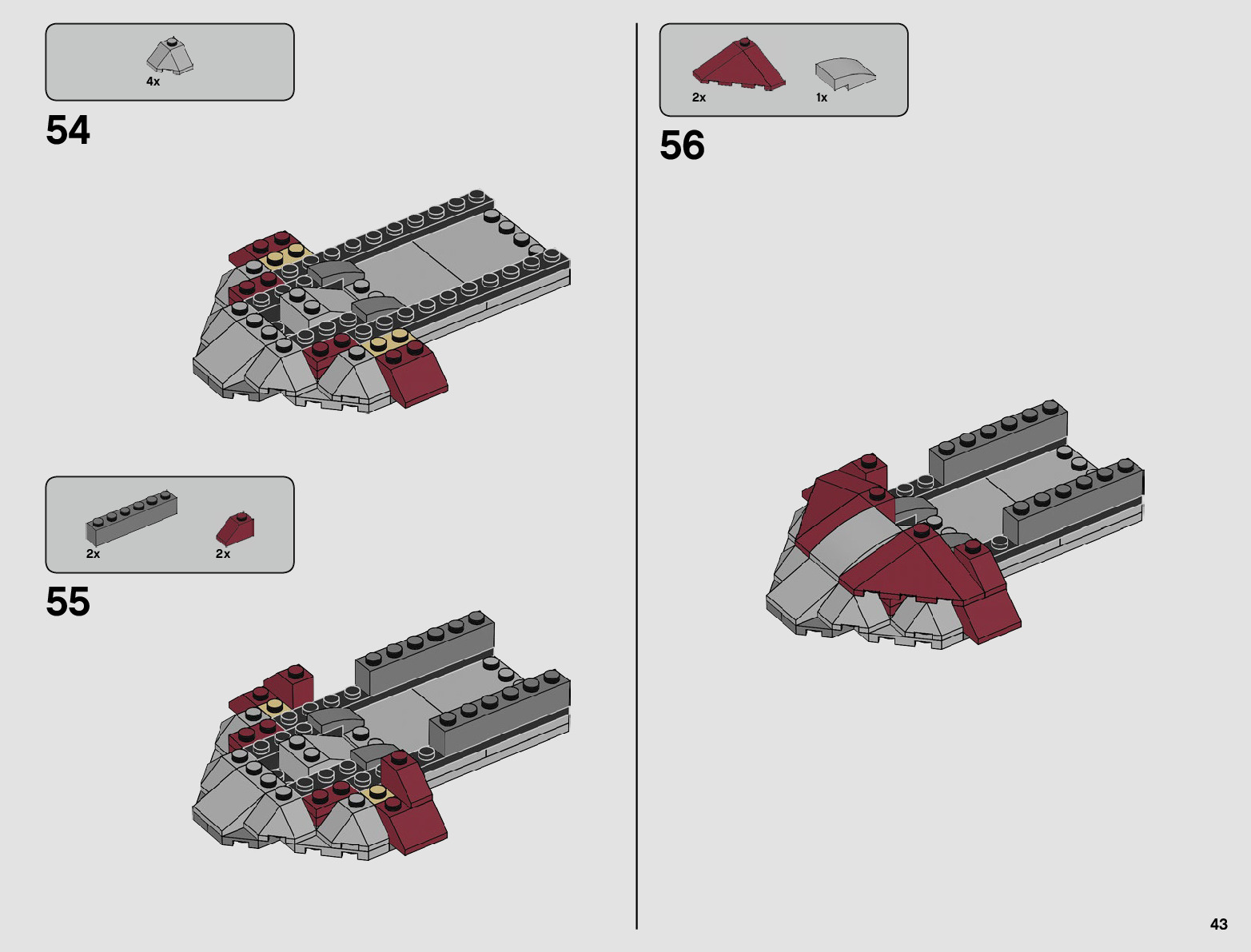 4x

54

2x

2x

55

2x

1x

56

43