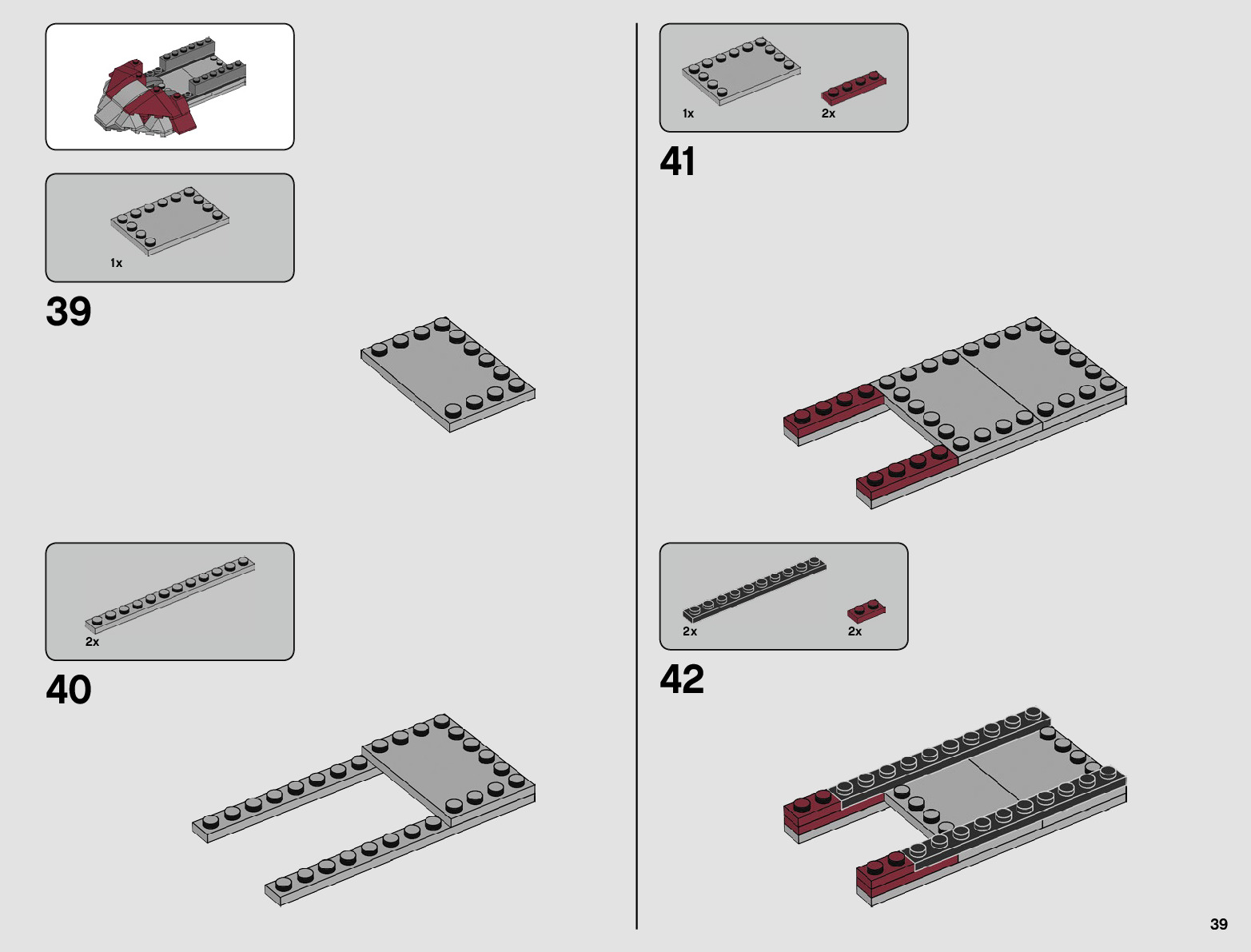 1x

39

2x

40

1x

2x

41

2x

2x

42

39