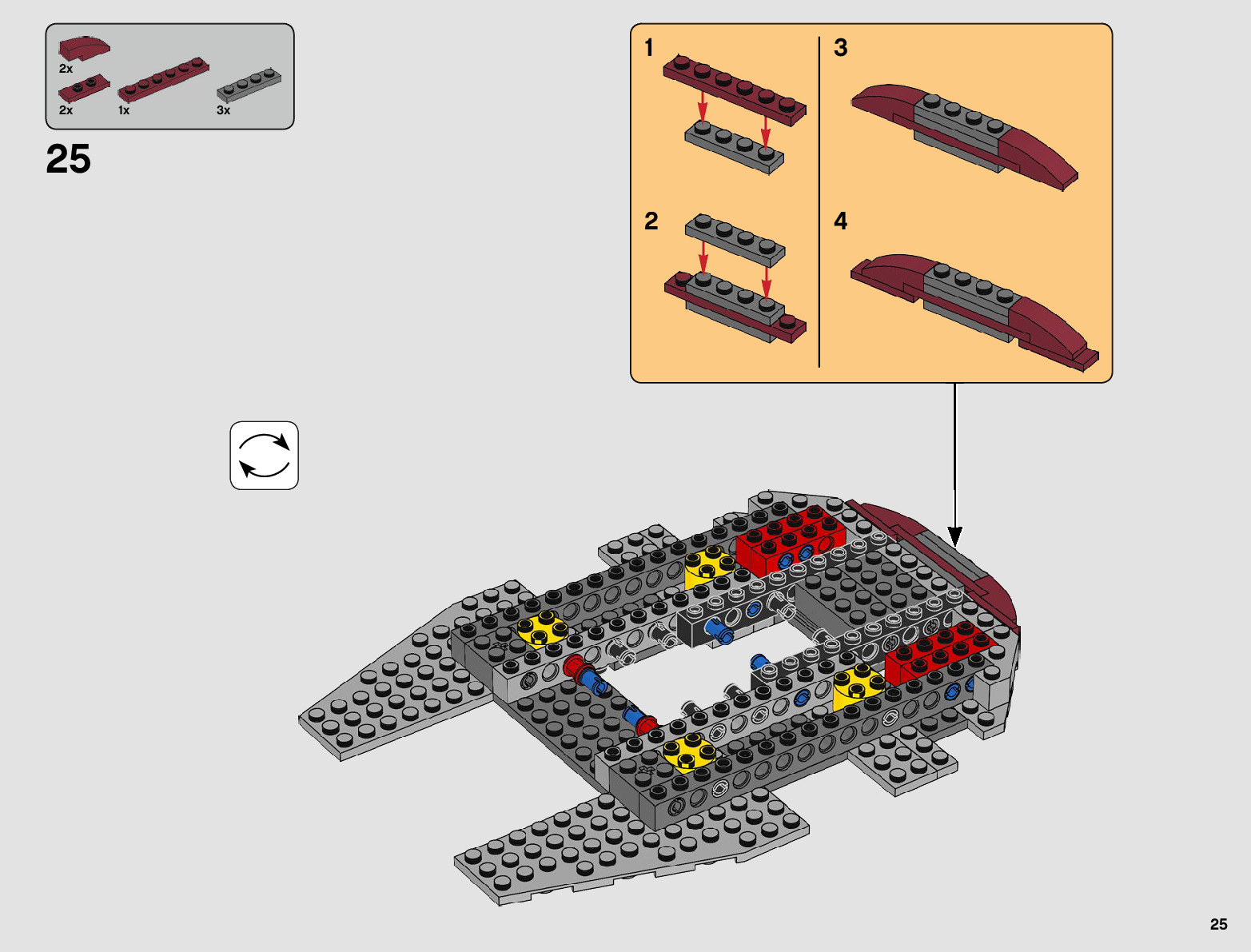 2x
2x
1x
3x

25

1
2
3
4

25