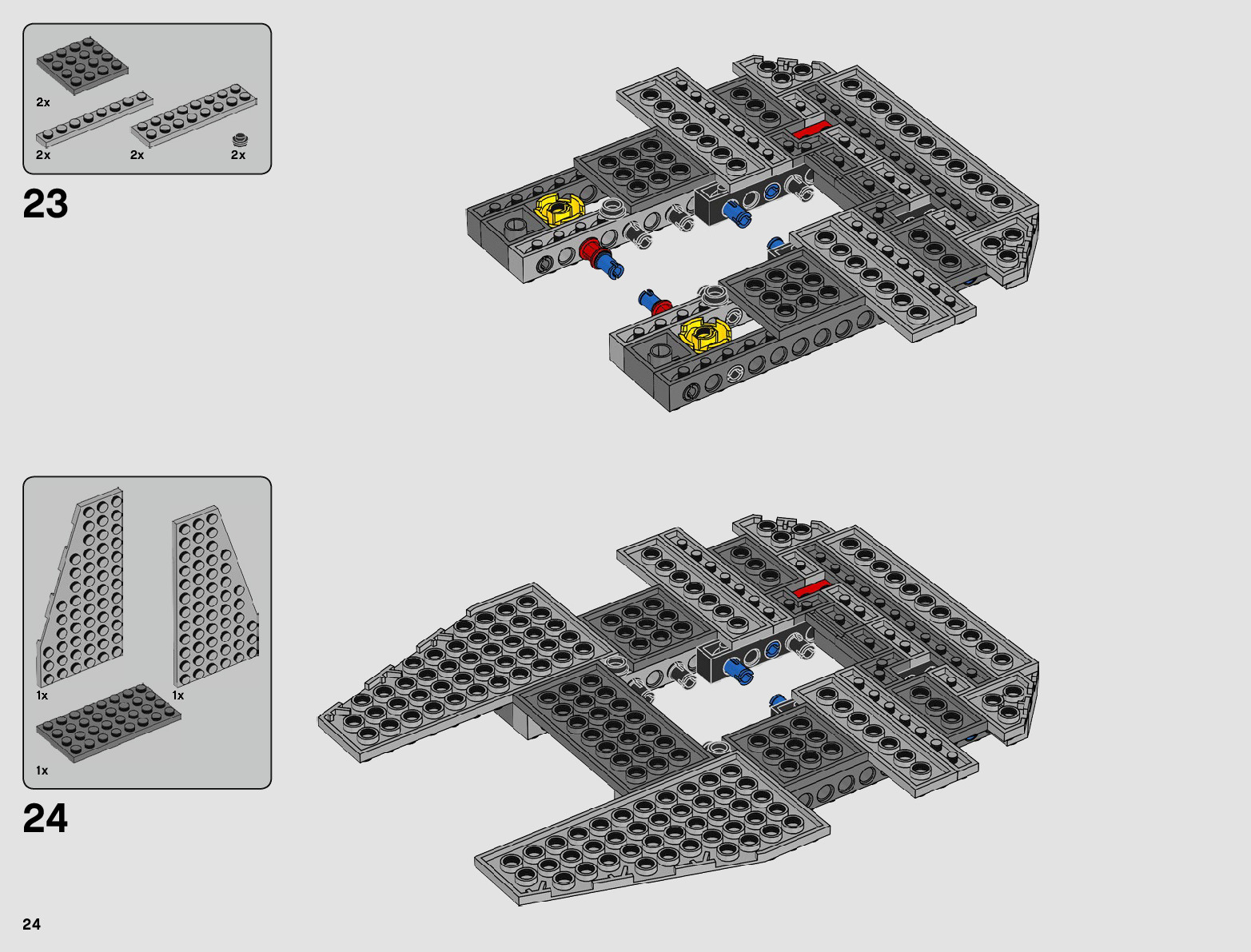 2x

2x

2x

2x

23

1x

1x

1x

24

24