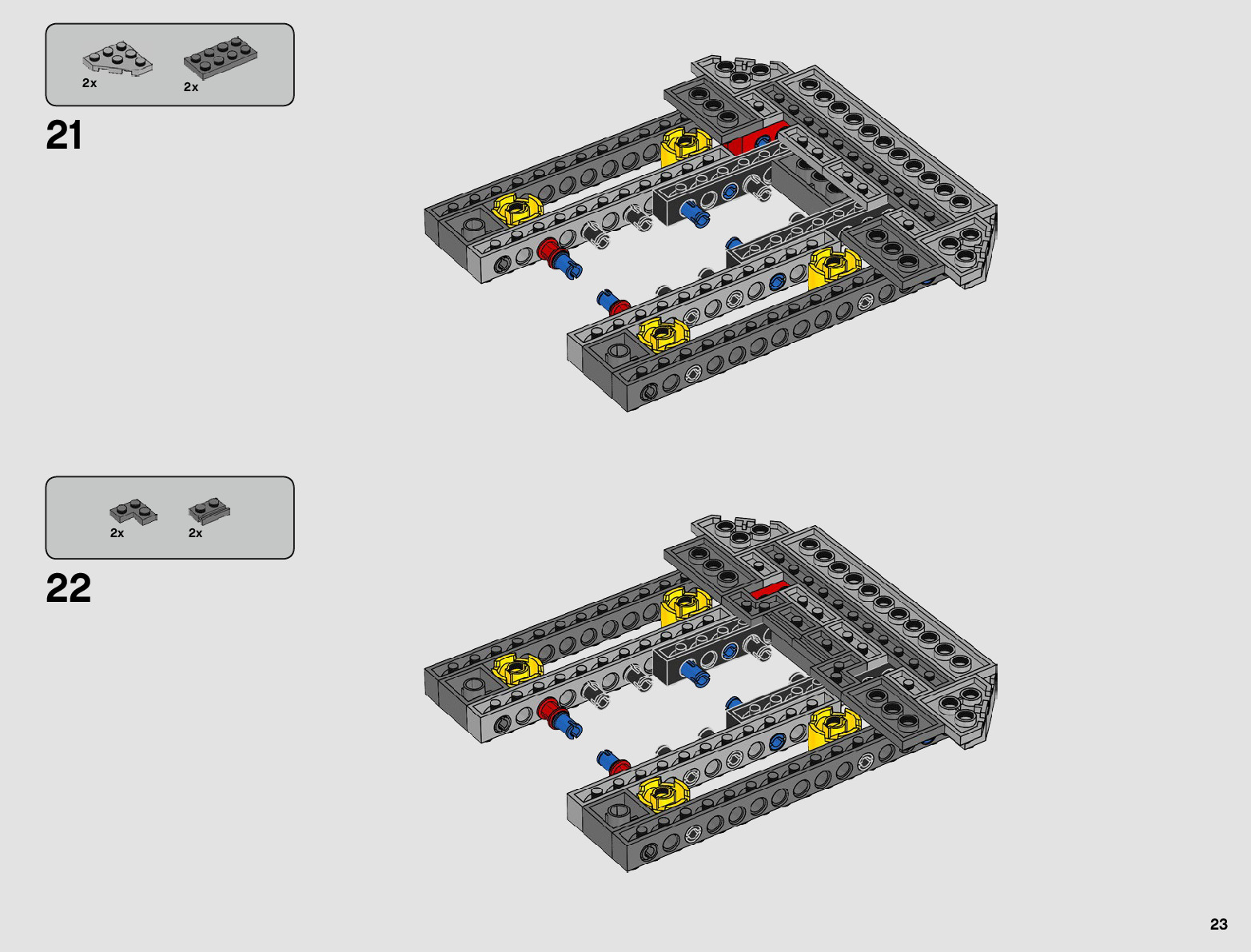 2x 2x

21

2x 2x

22

23