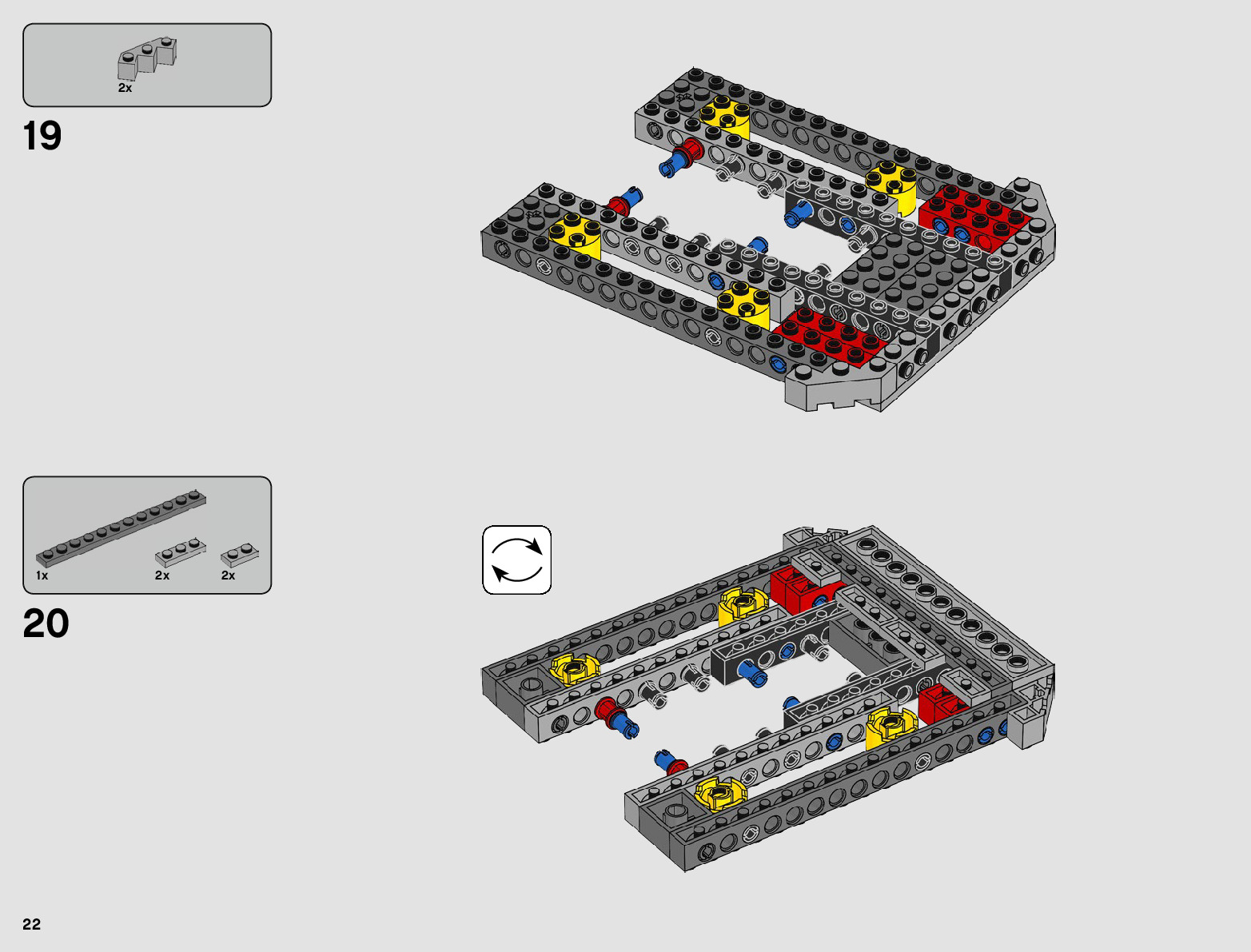 2x

19

1x 2x 2x

20

22