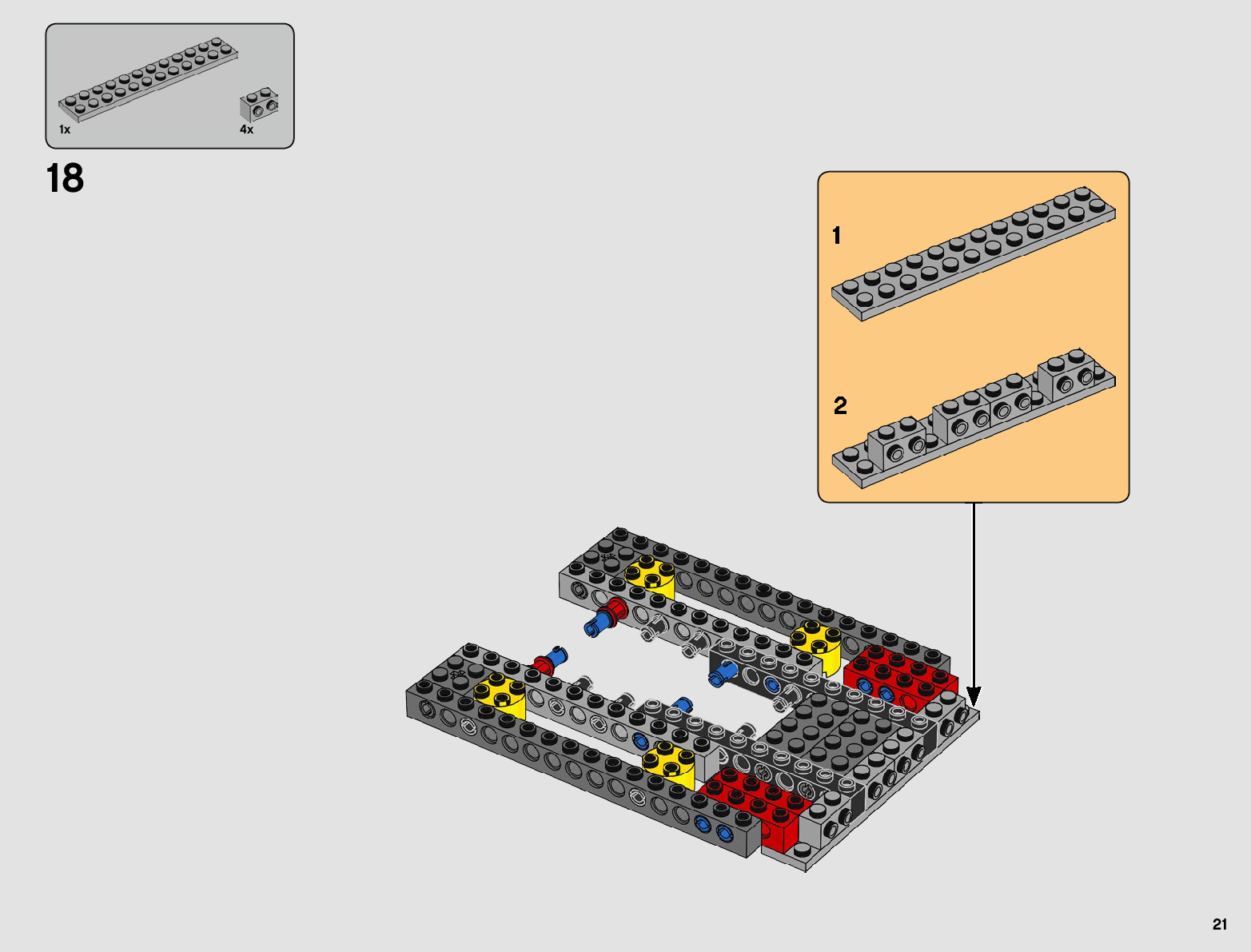 1x
4x

18

1

2

21