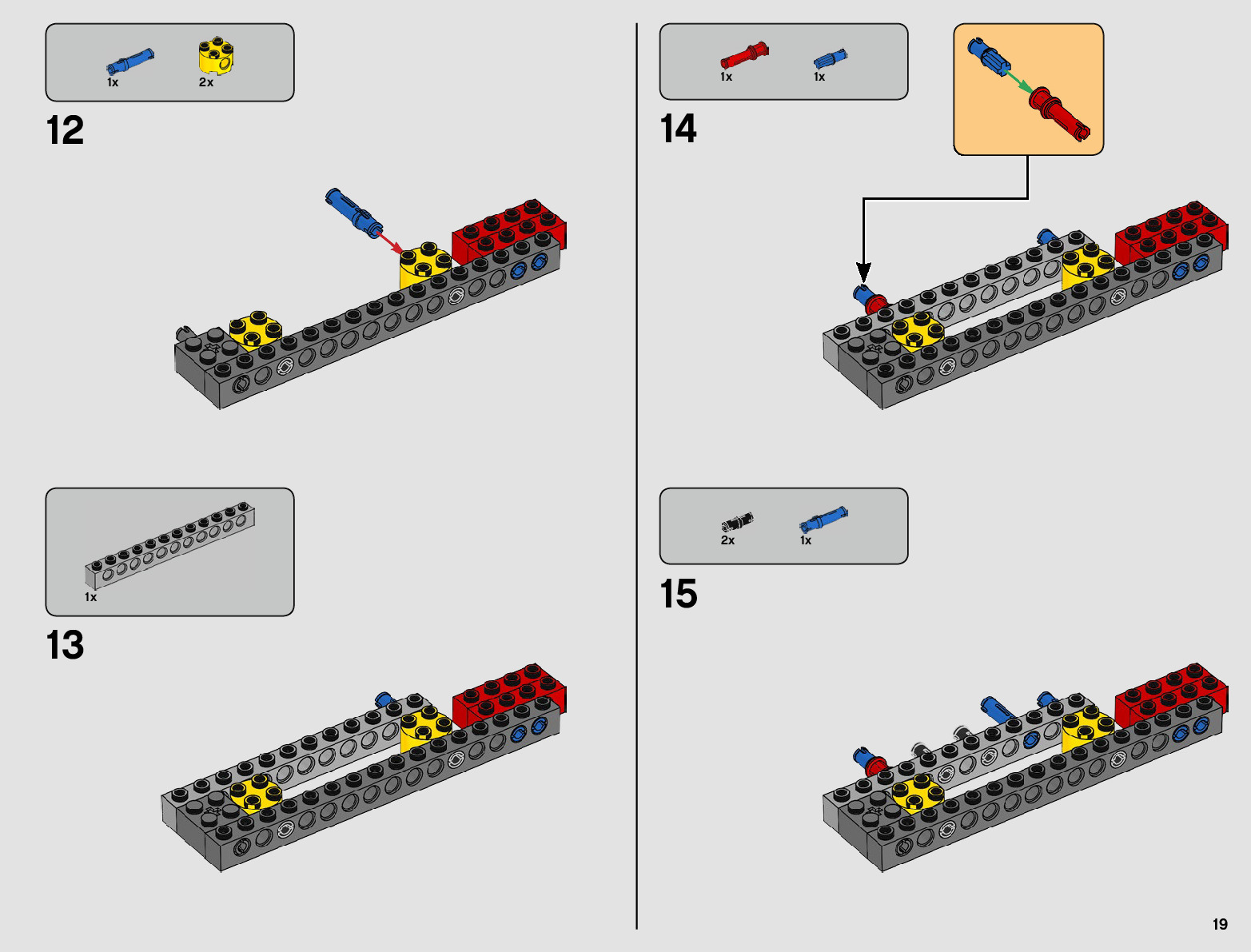 1x 2x

12

1x

13

1x 1x

14

2x 1x

15

19