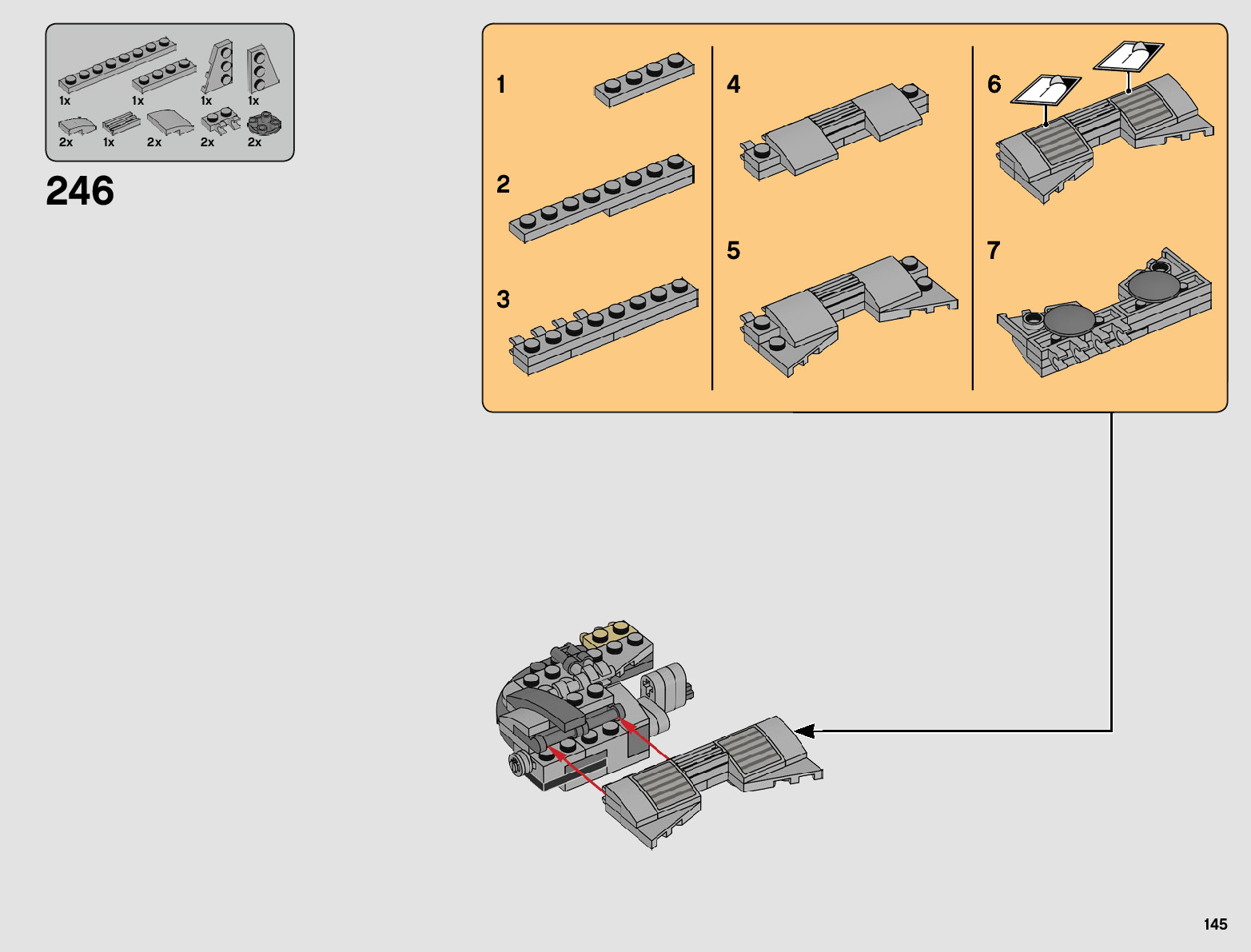 1x 1x 1x 1x
2x 1x 2x 2x 2x

246

1
2
3
4
5
6
7

145