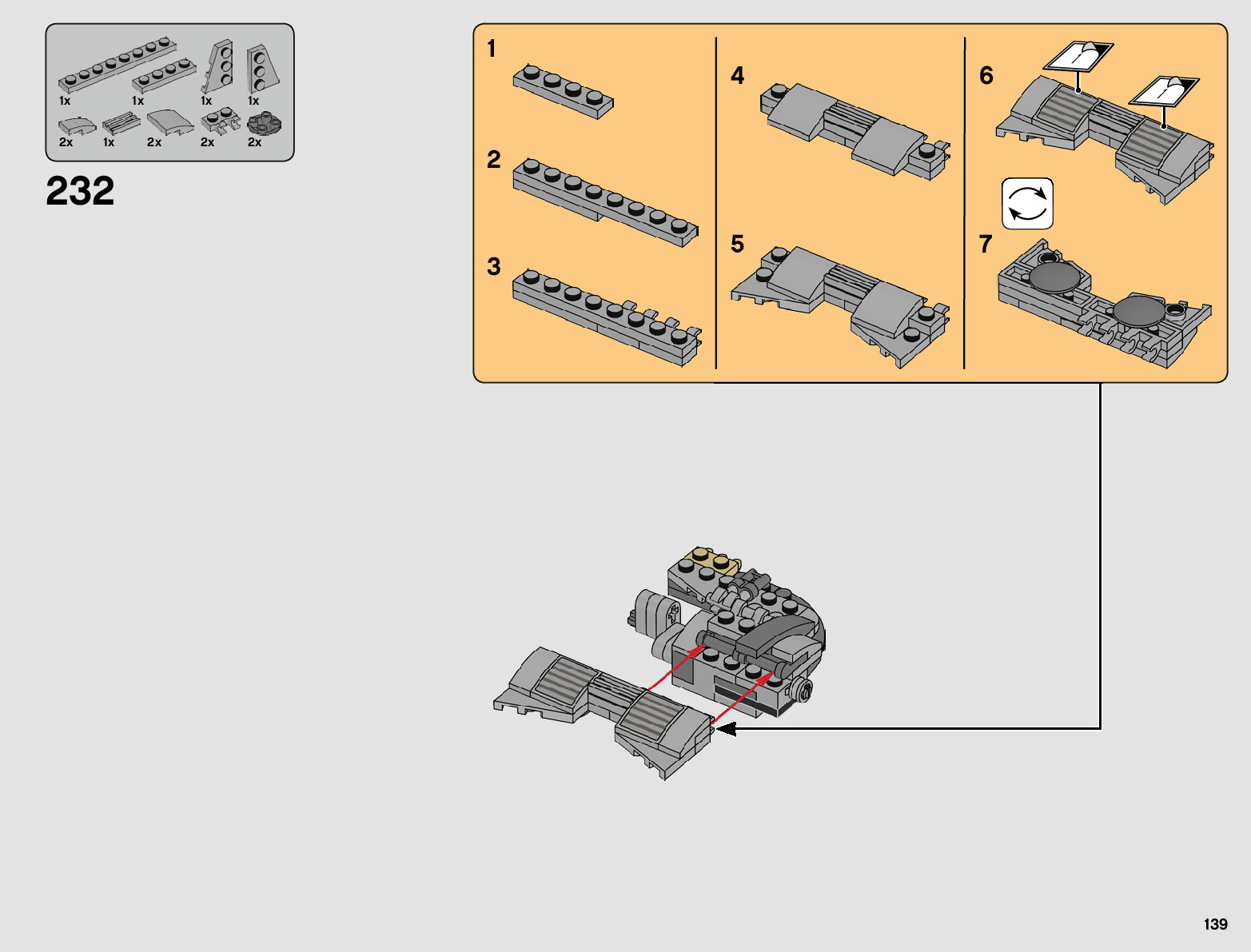 1x 1x 1x 1x
2x 1x 2x 2x 2x

232

1

2

3

4

5

6

7

139