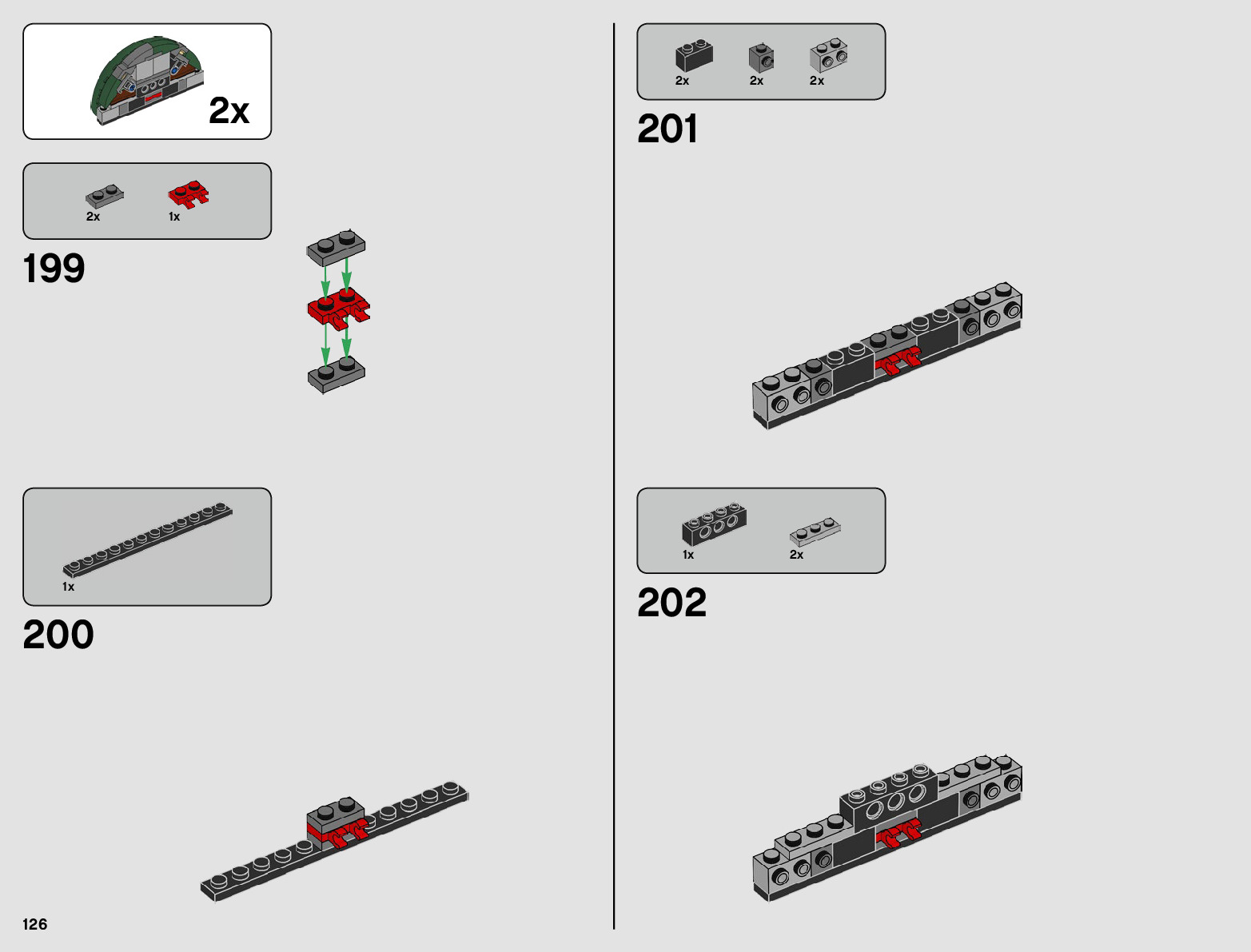 2x

2x 1x

199

1x

200

126

2x 2x 2x

201

1x 2x

202