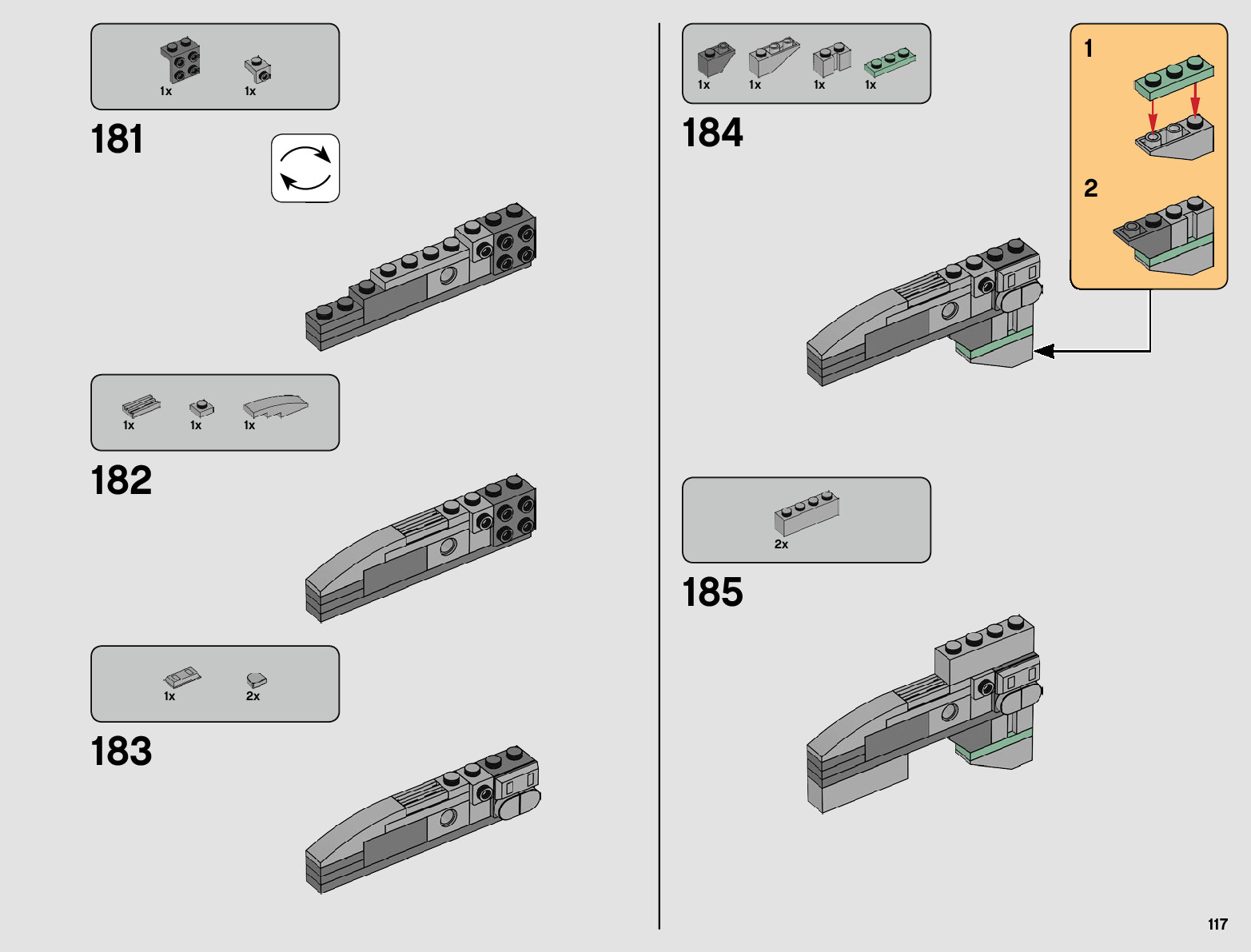 1x 1x

181

1x 1x 1x

182

1x 2x

183

1x 1x 1x 1x

184

1

2

2x

185

117