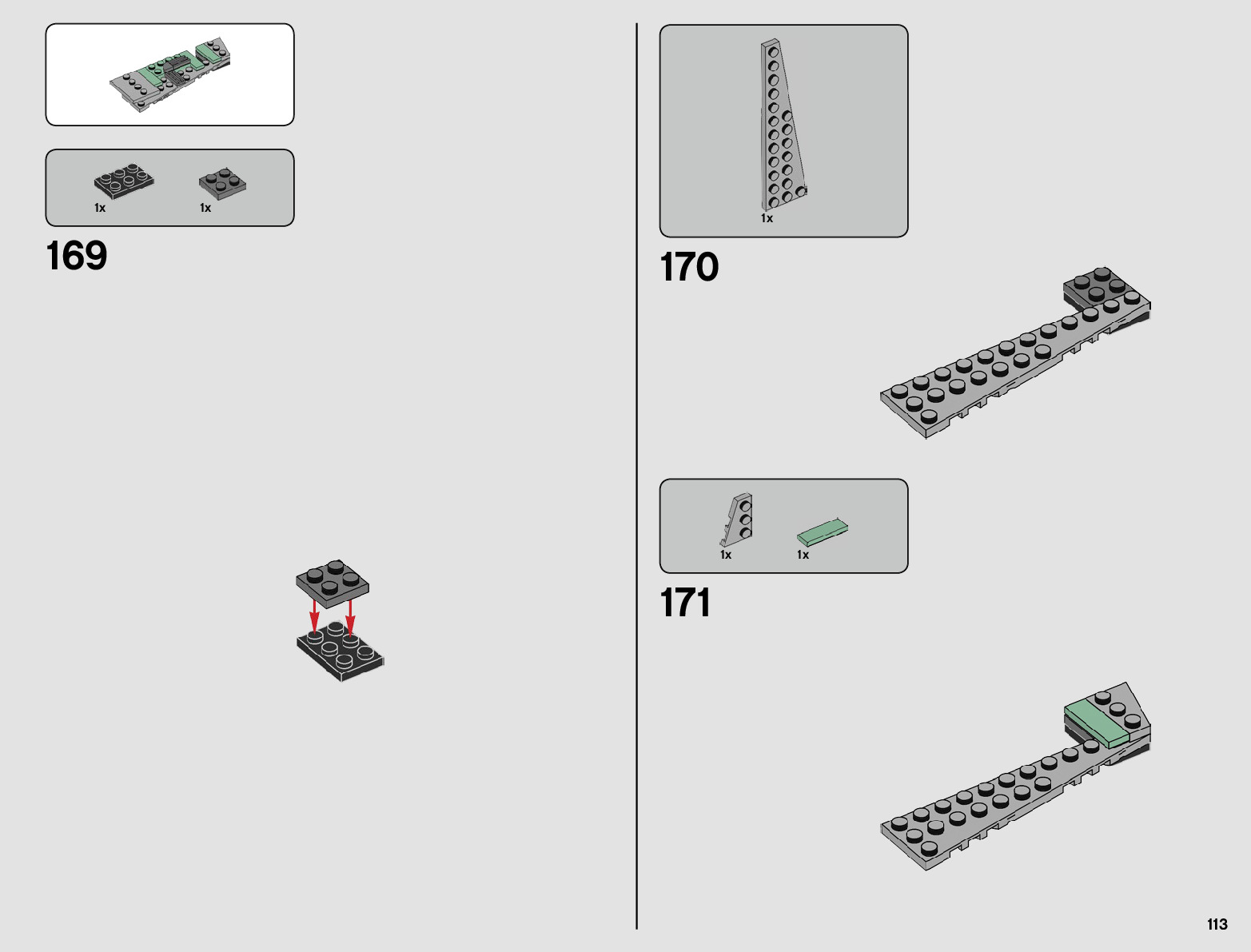 1x
1x

169

1x

170

1x
1x

171

113