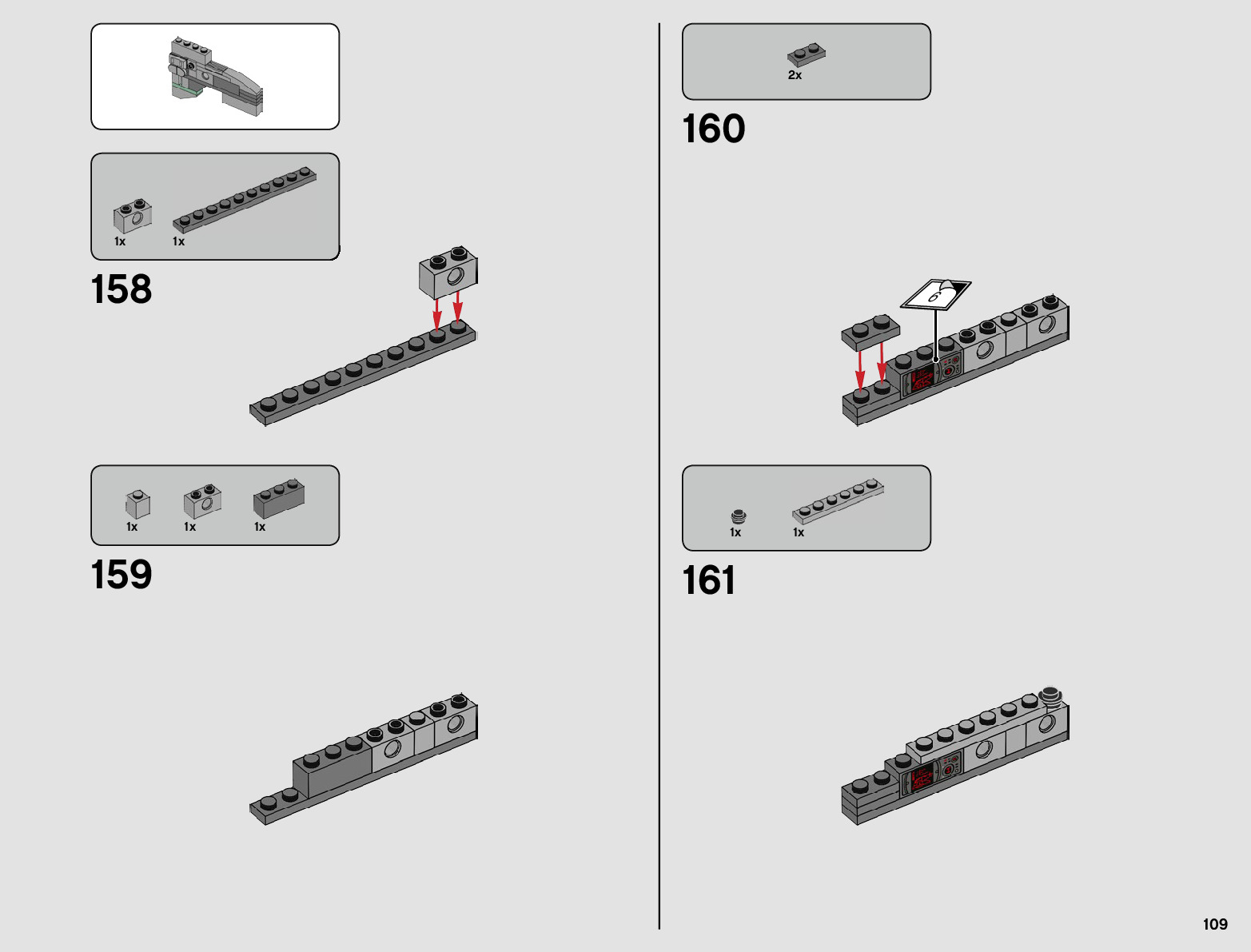 1x 1x

158

1x 1x 1x

159

2x

160

6

1x 1x

161

109