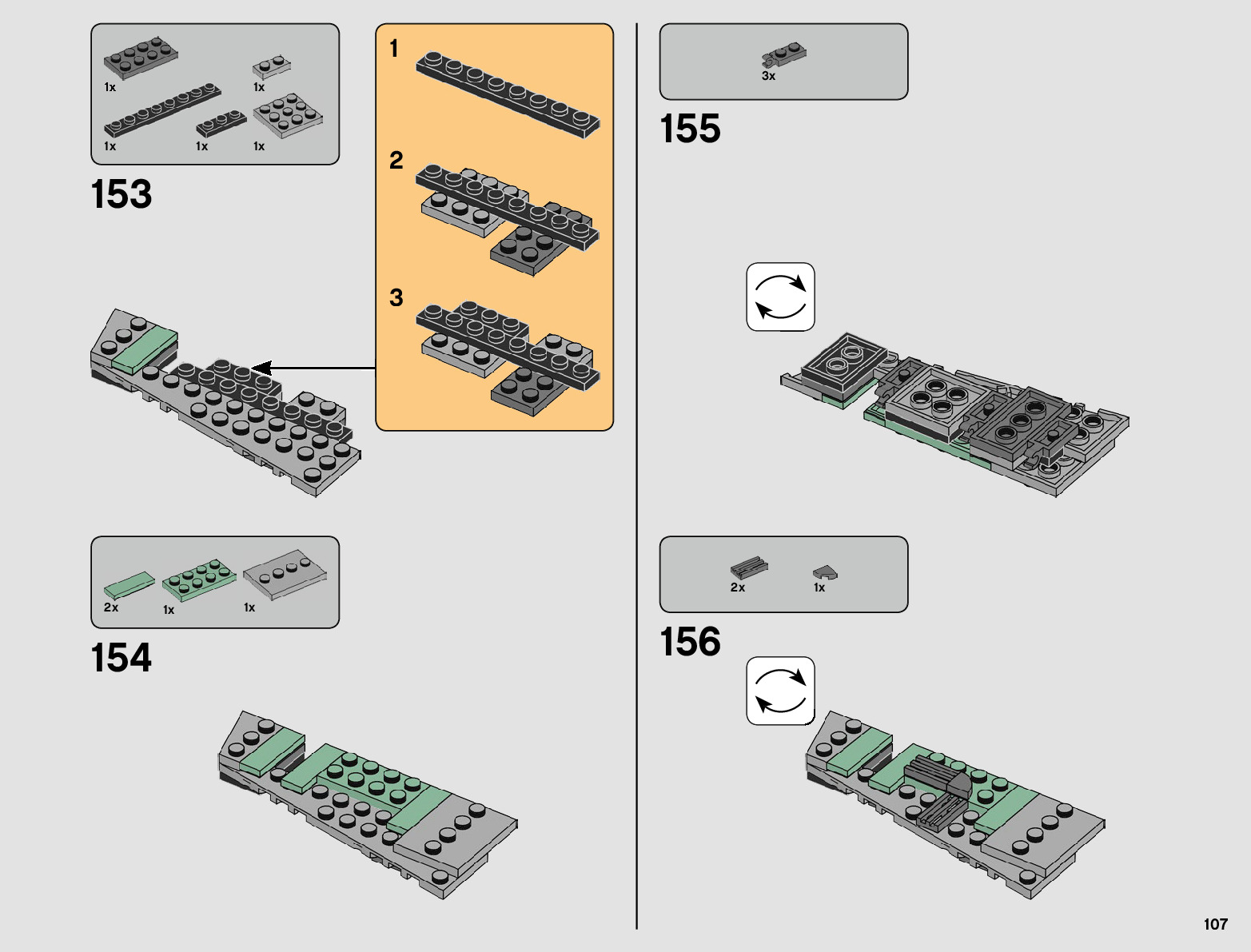 1x
1x
1x
1x
1x

153

1

2

3

2x
1x
1x

154

3x

155

2x
1x

156

107