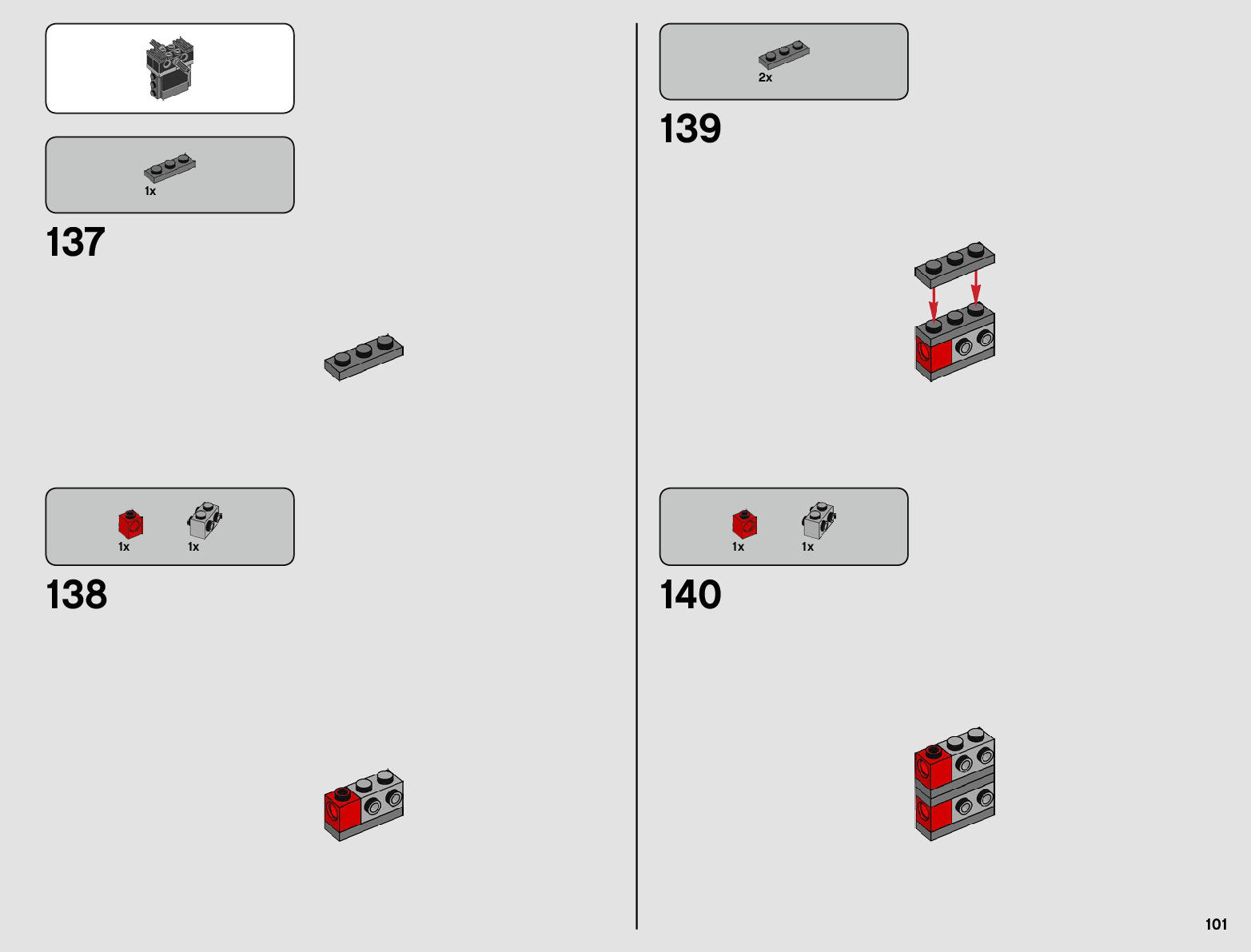 1x

137

1x 1x

138

2x

139

1x 1x

140

101