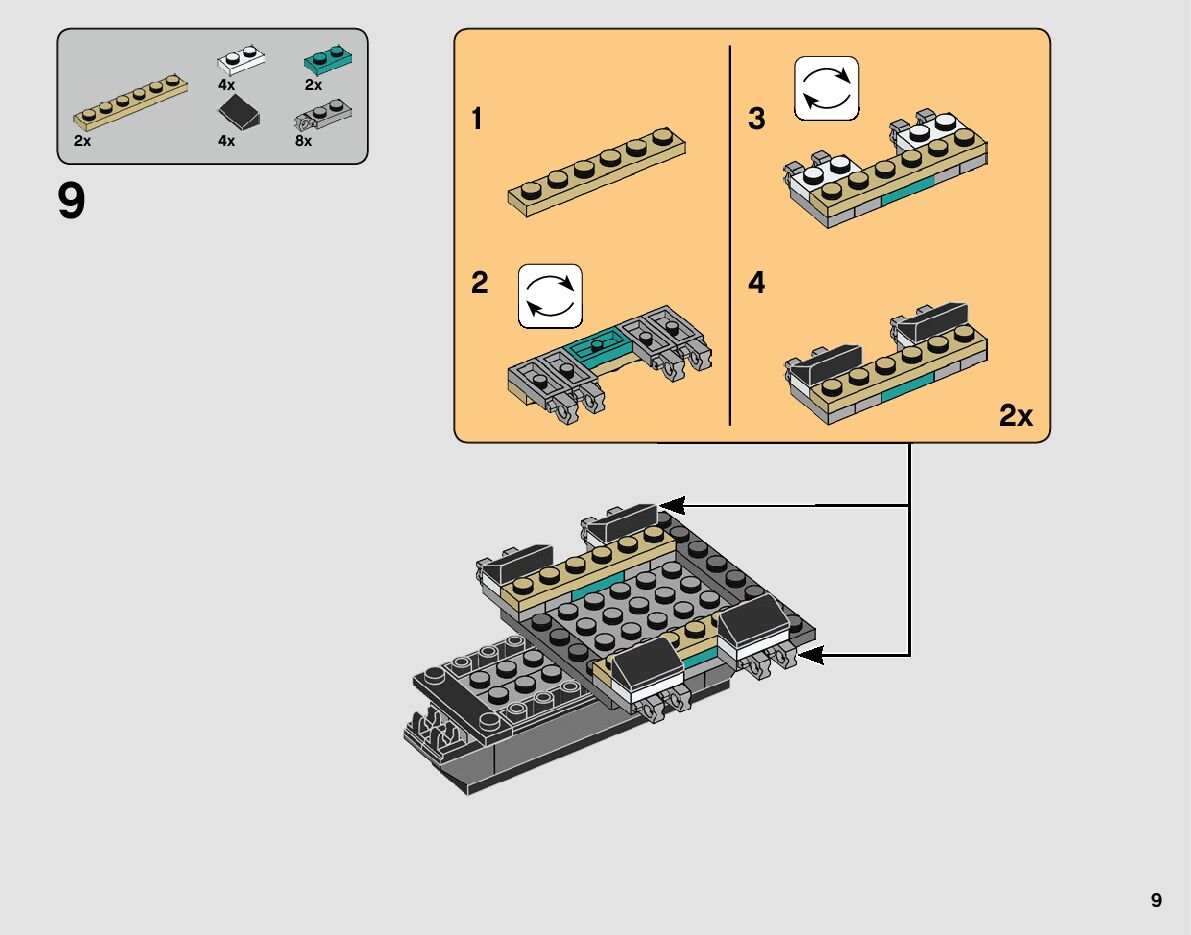 4x
2x
2x
4x
8x

9

1
2
3
4
2x

9