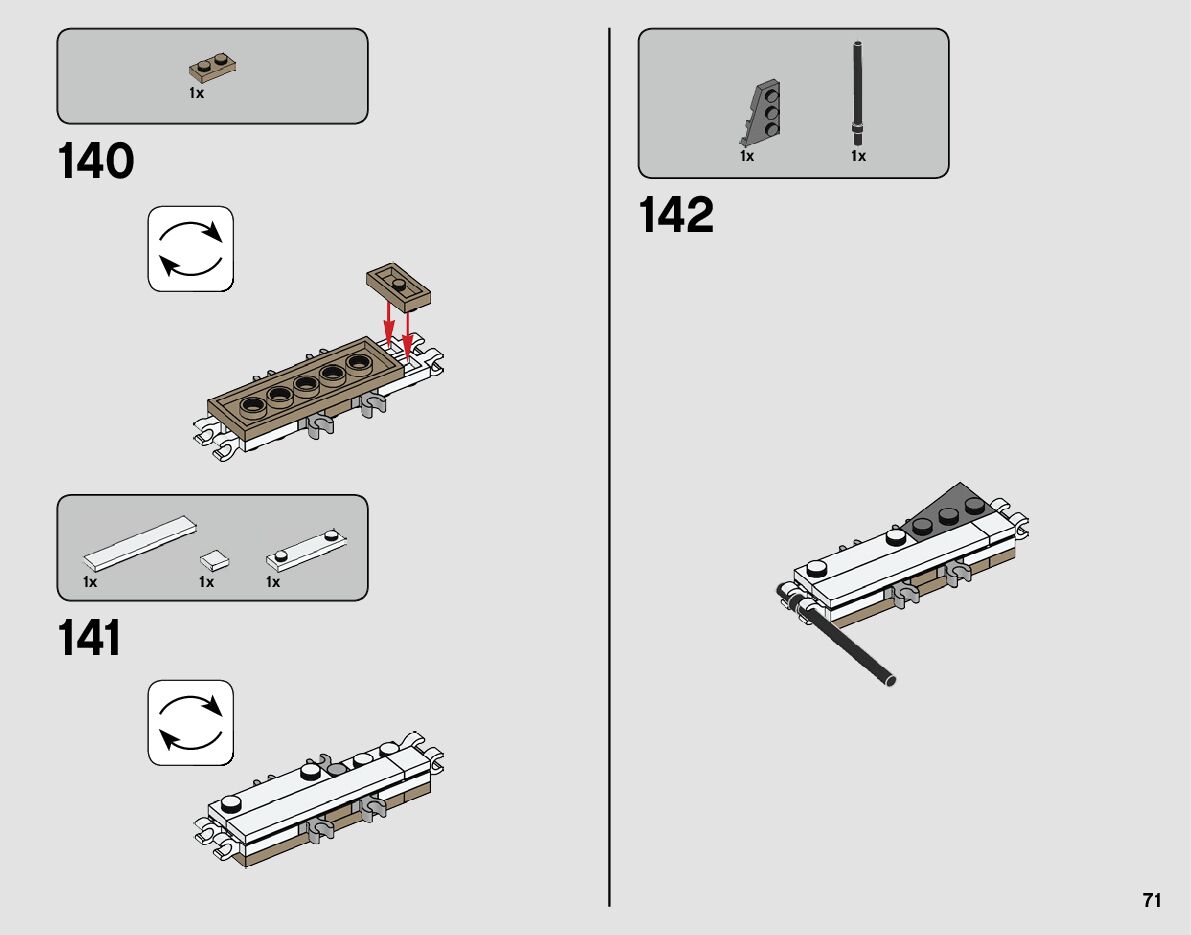 1x

140

1x 1x 1x

141

1x 1x

142

71