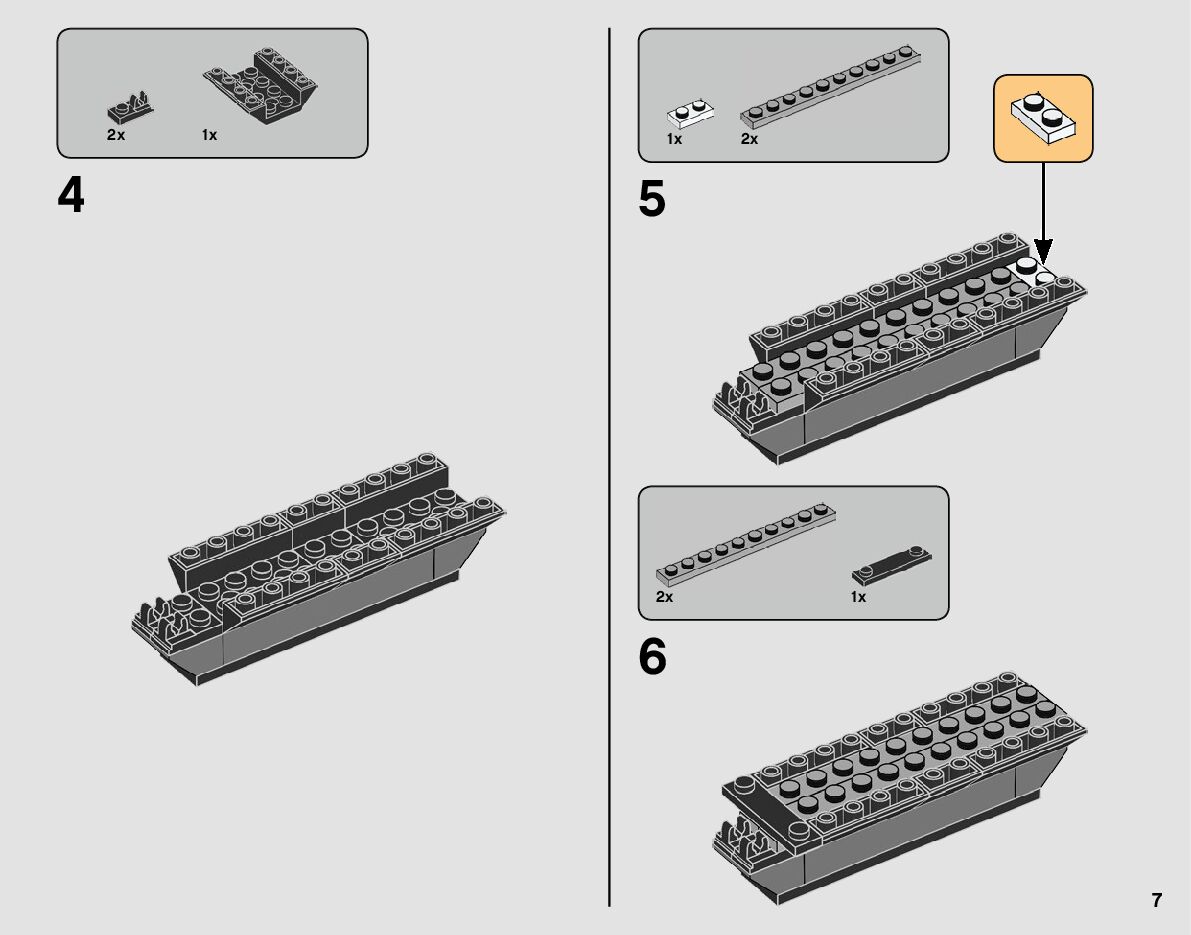 2x 1x

4

1x 2x

5

2x 1x

6

7