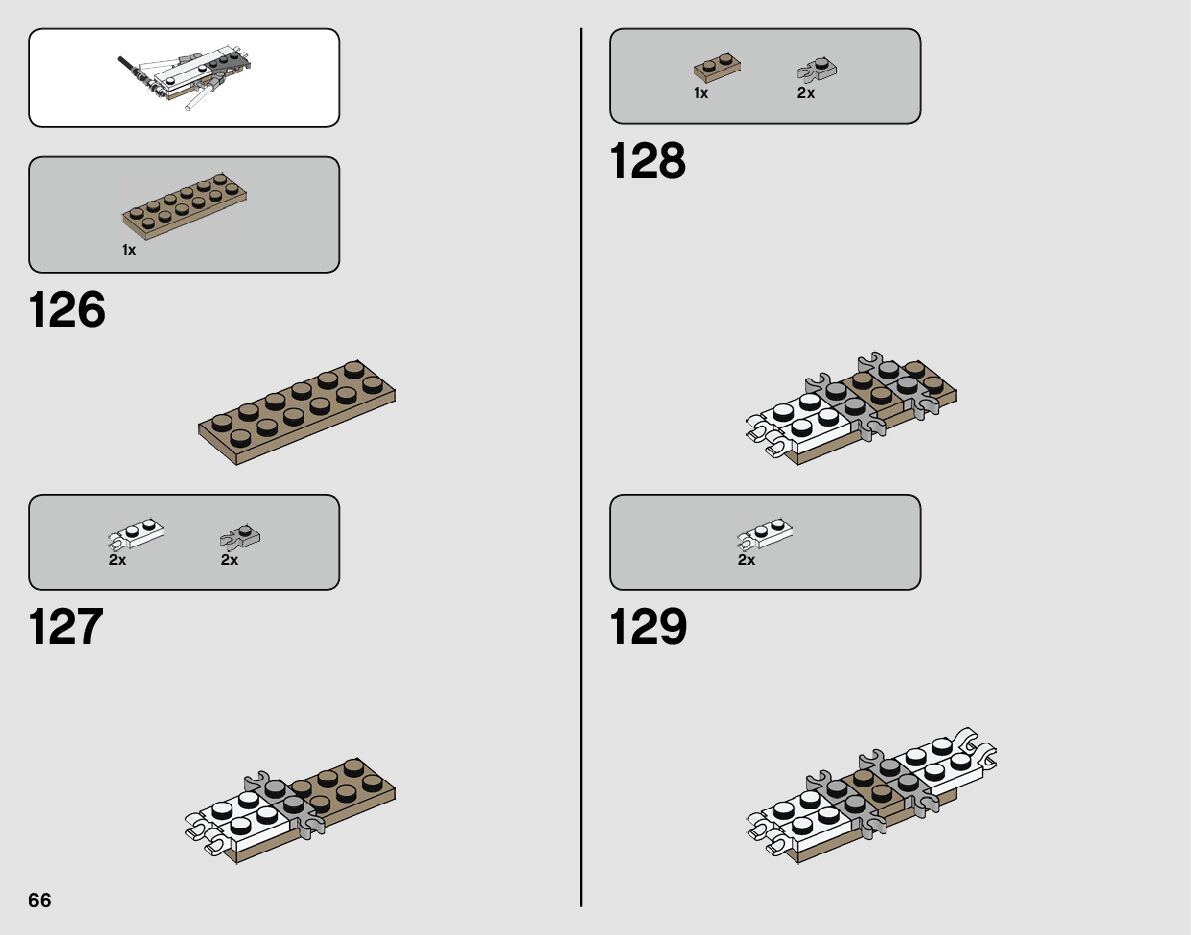 1x

126

2x 2x

127

66

1x 2x

128

2x

129