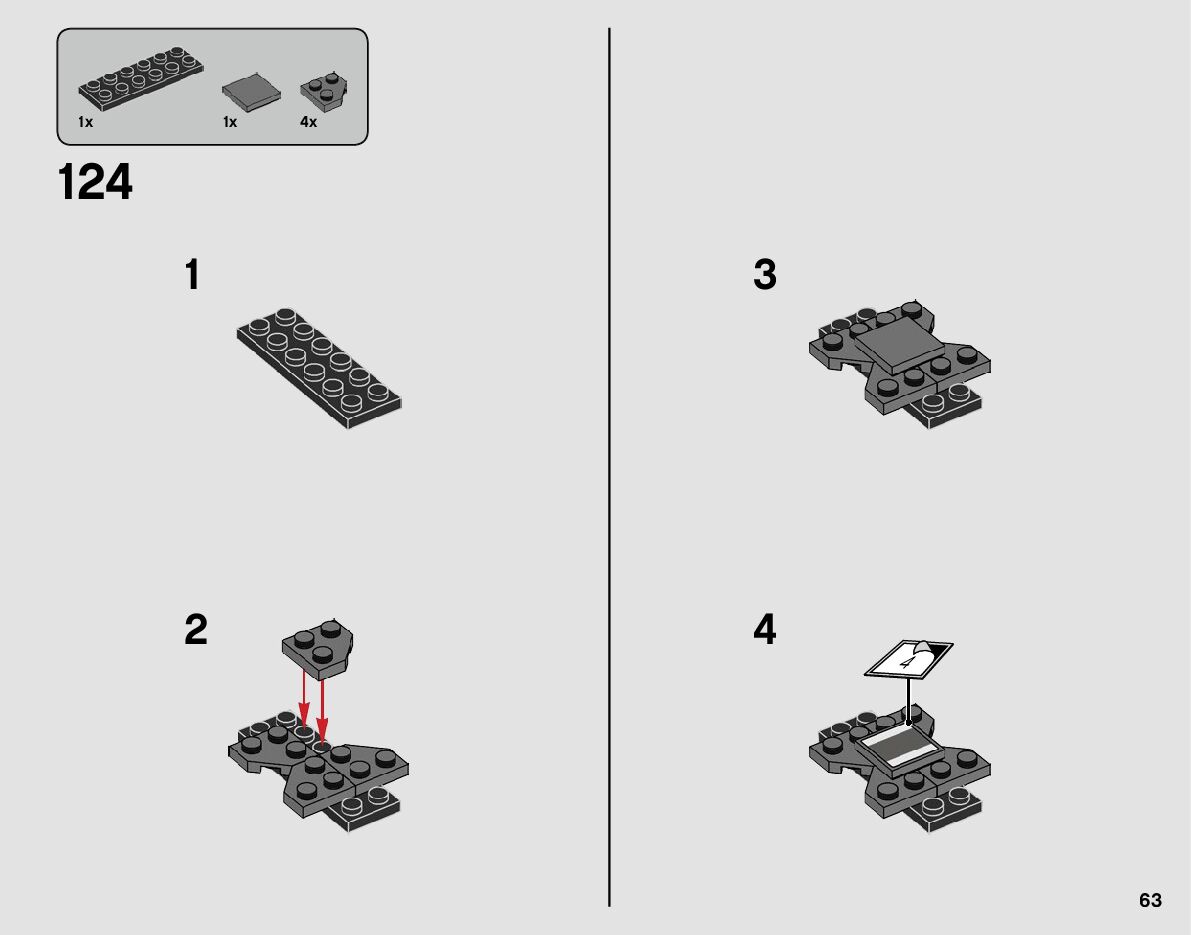 1x 1x 4x

124

1

2

3

4

4

63