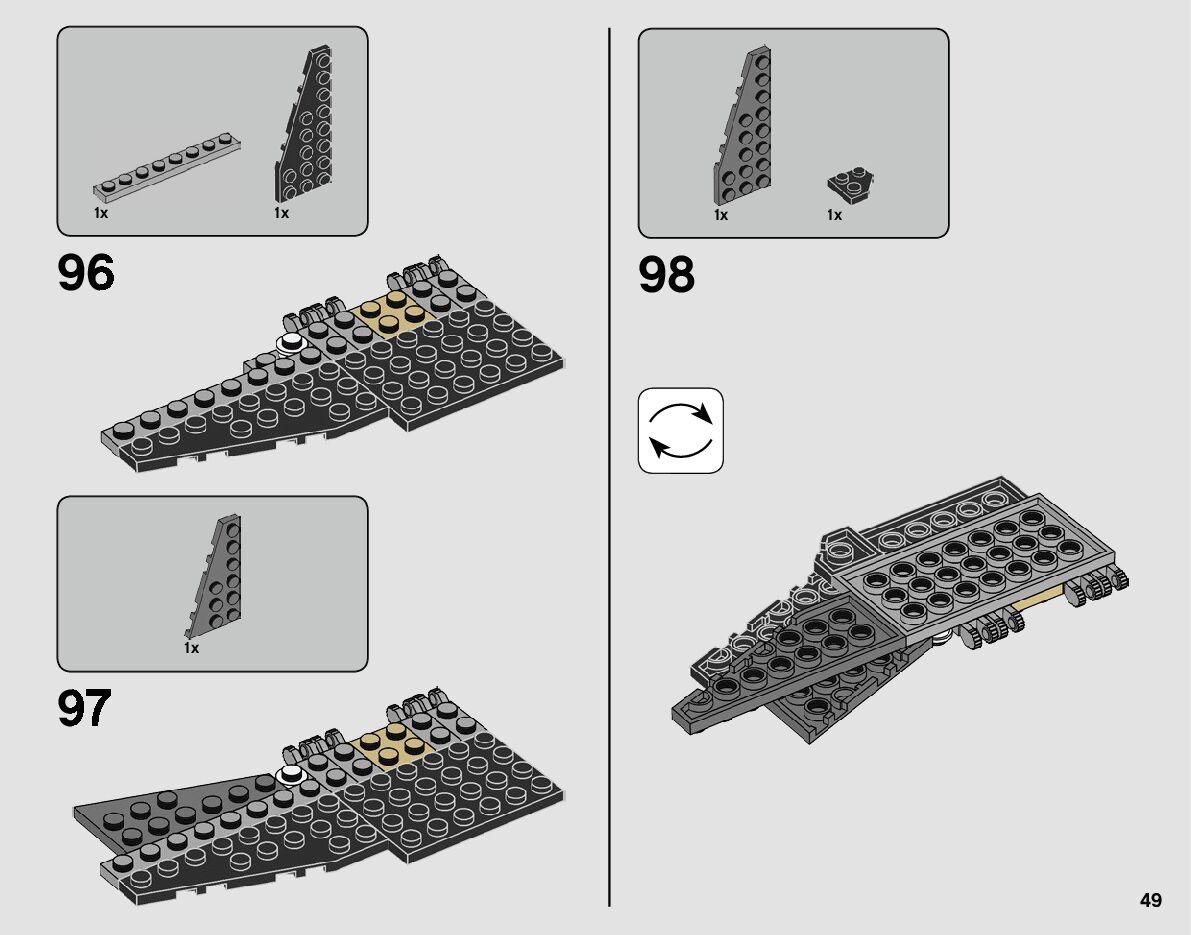 1x 1x

96

1x

97

1x 1x

98

49