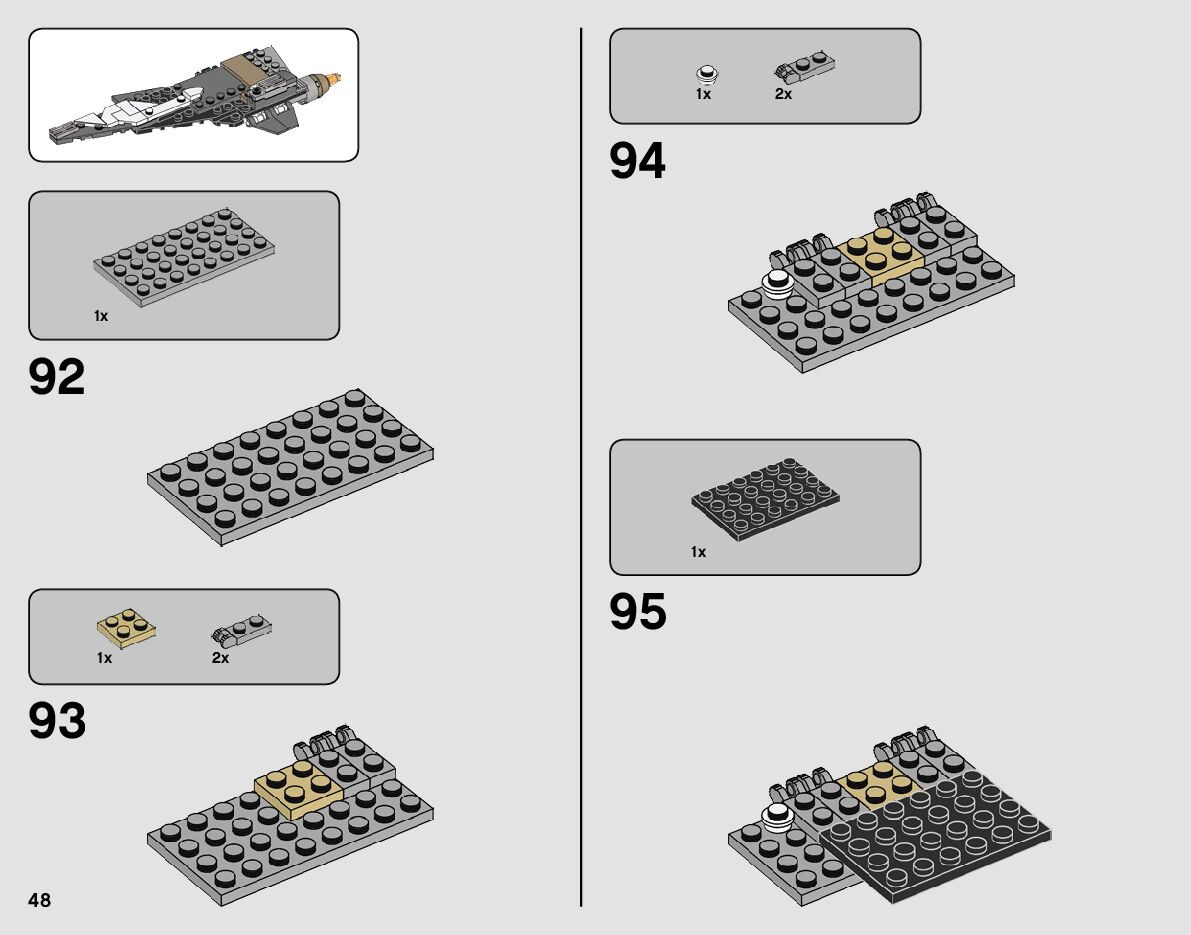 1x

92

1x

2x

93

48

1x

2x

94

1x

95