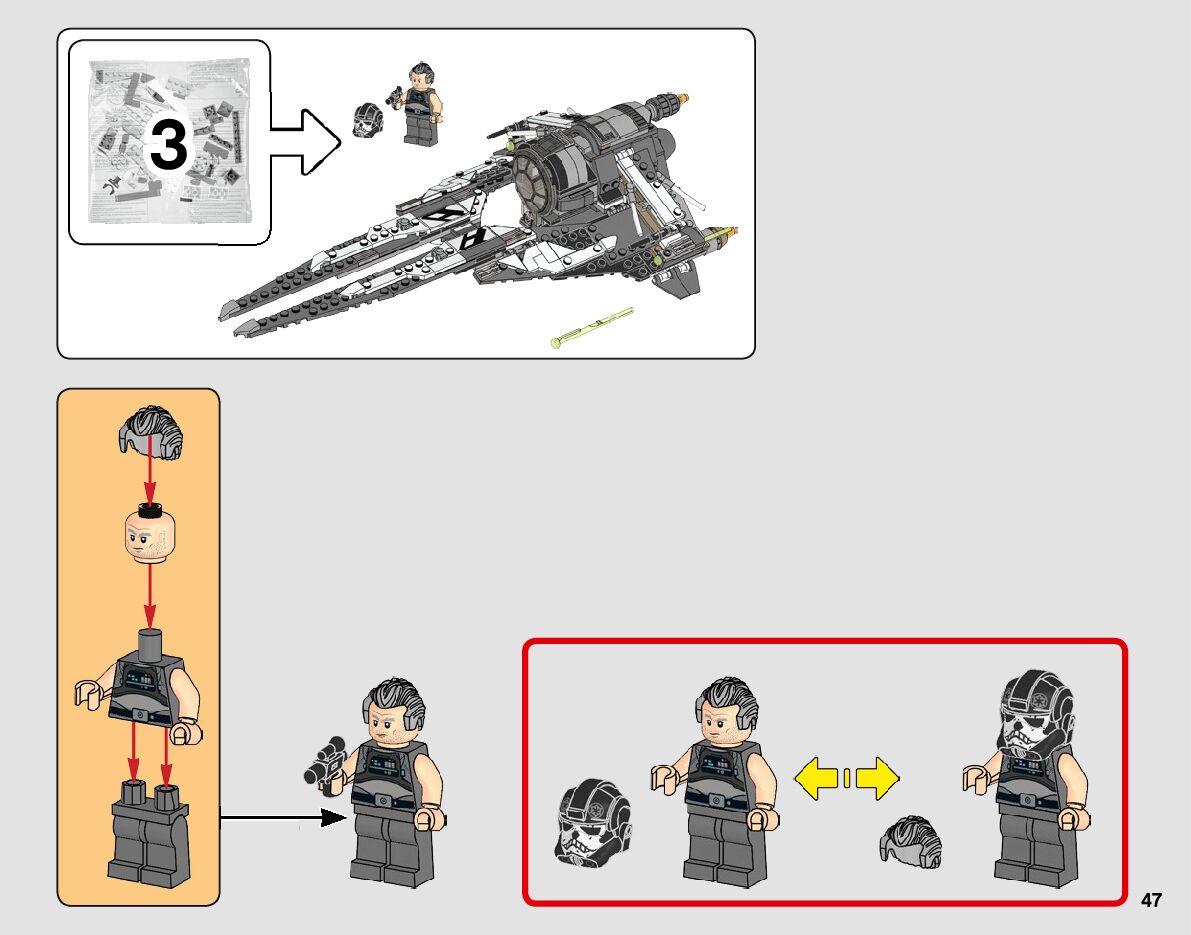 3

47