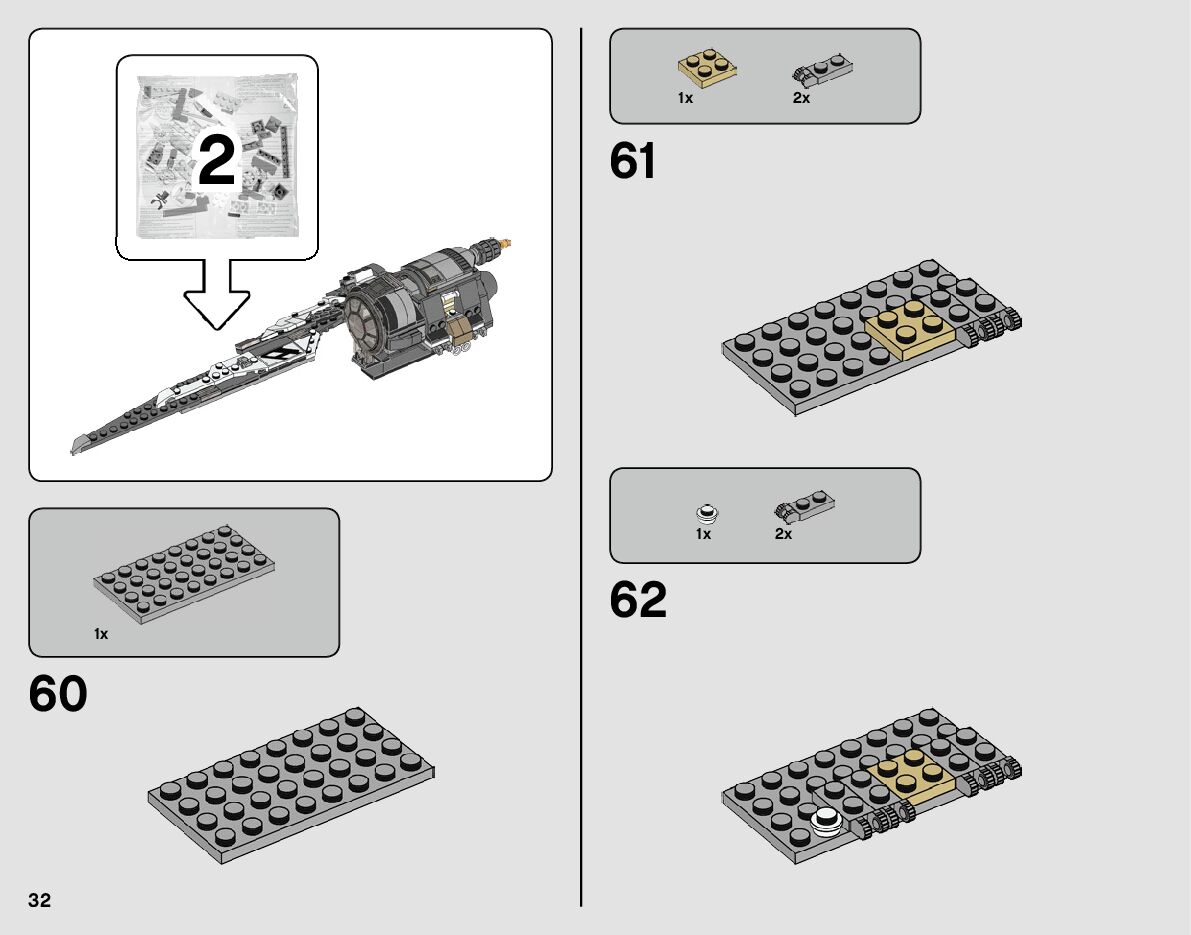 2

1x

60

32

1x 2x

61

1x 2x

62