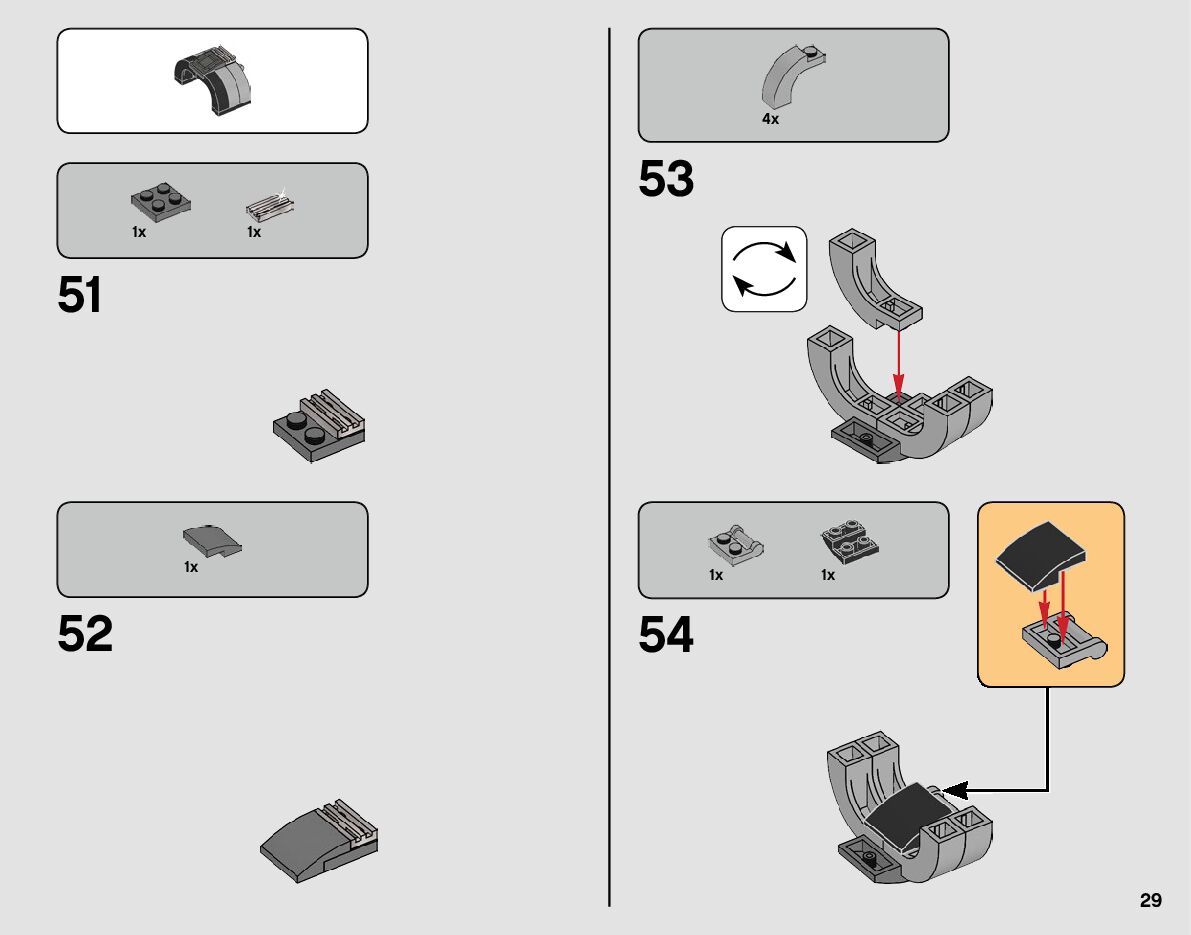 1x 1x

51

1x

52

4x

53

1x 1x

54

29