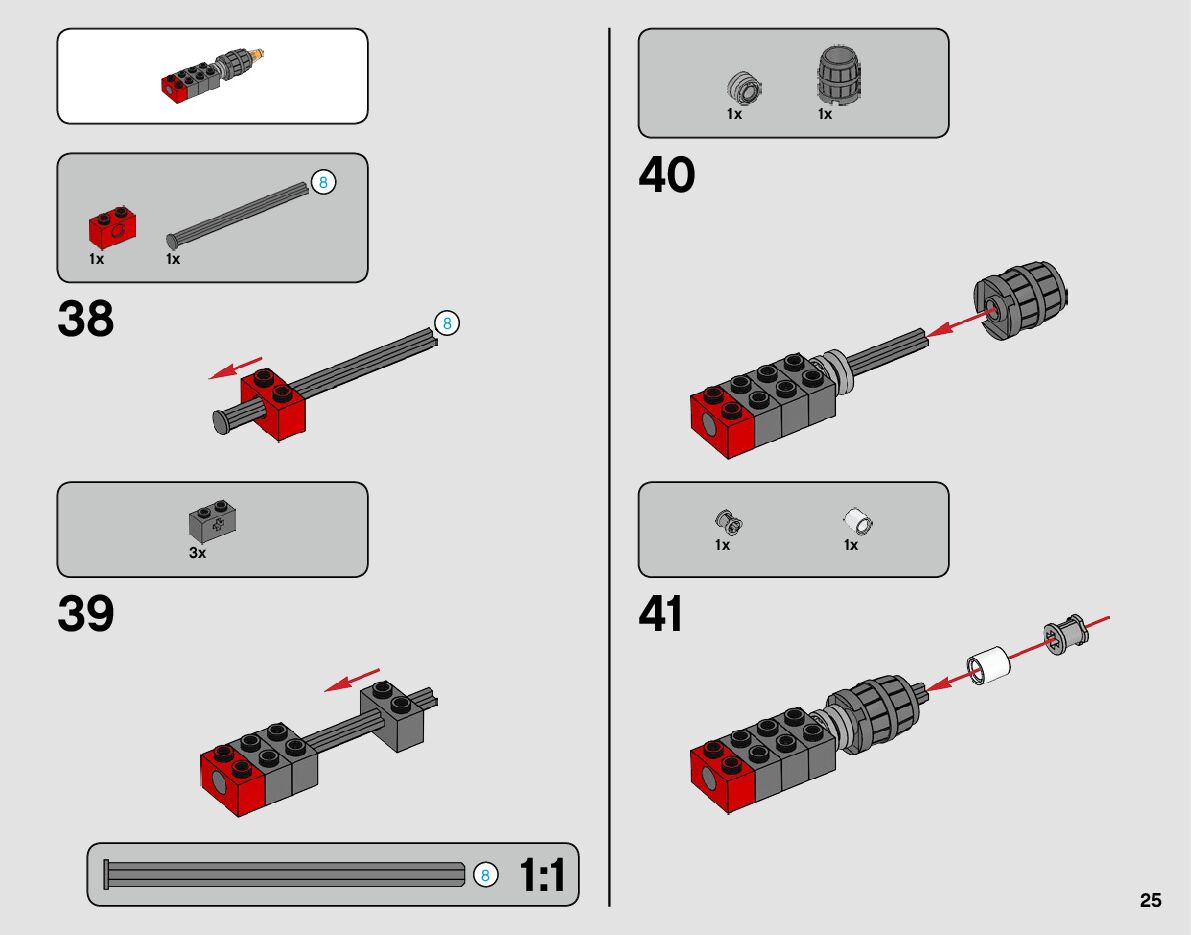 8

1x

1x

38

8

3x

39

8

1:1

1x

1x

40

1x

1x

41

25