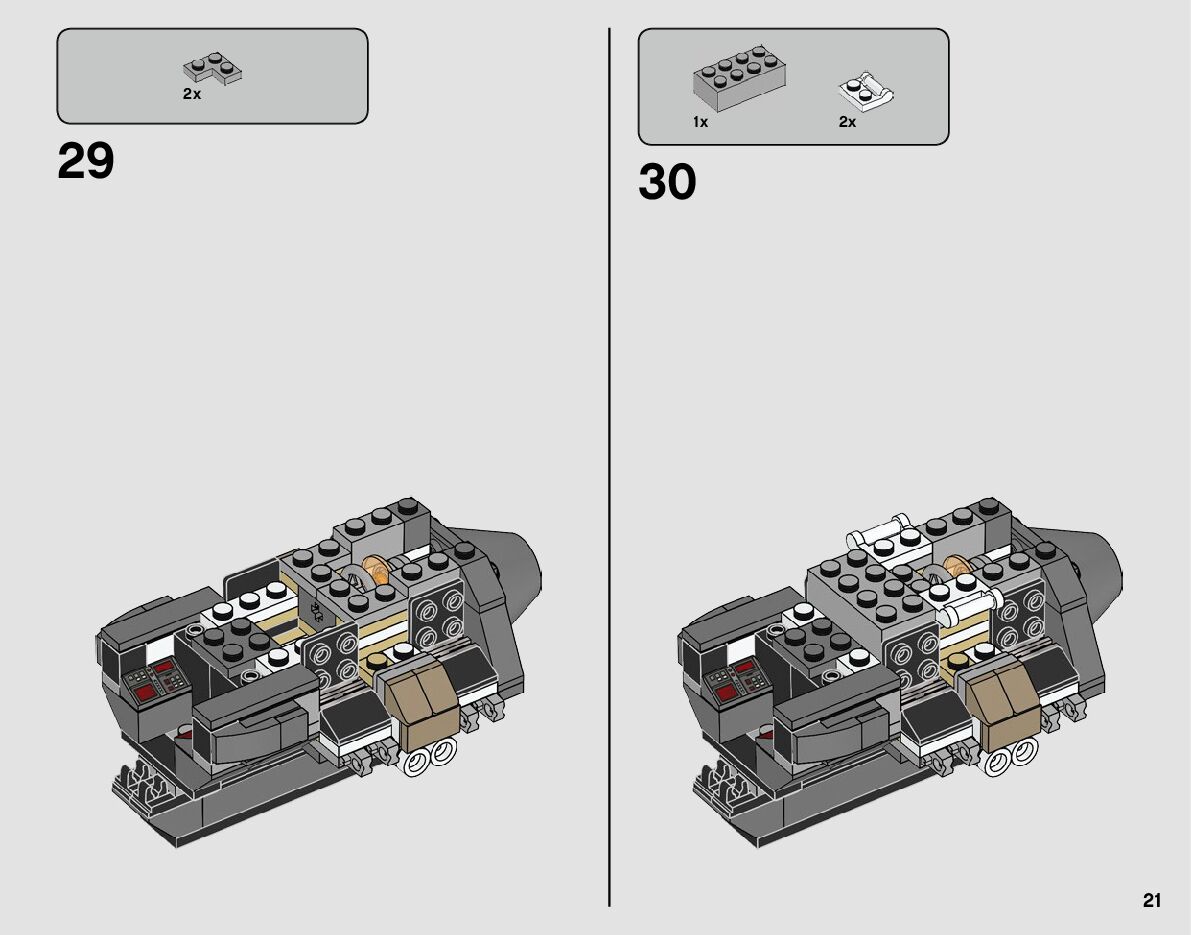 2x

29

1x

2x

30

21