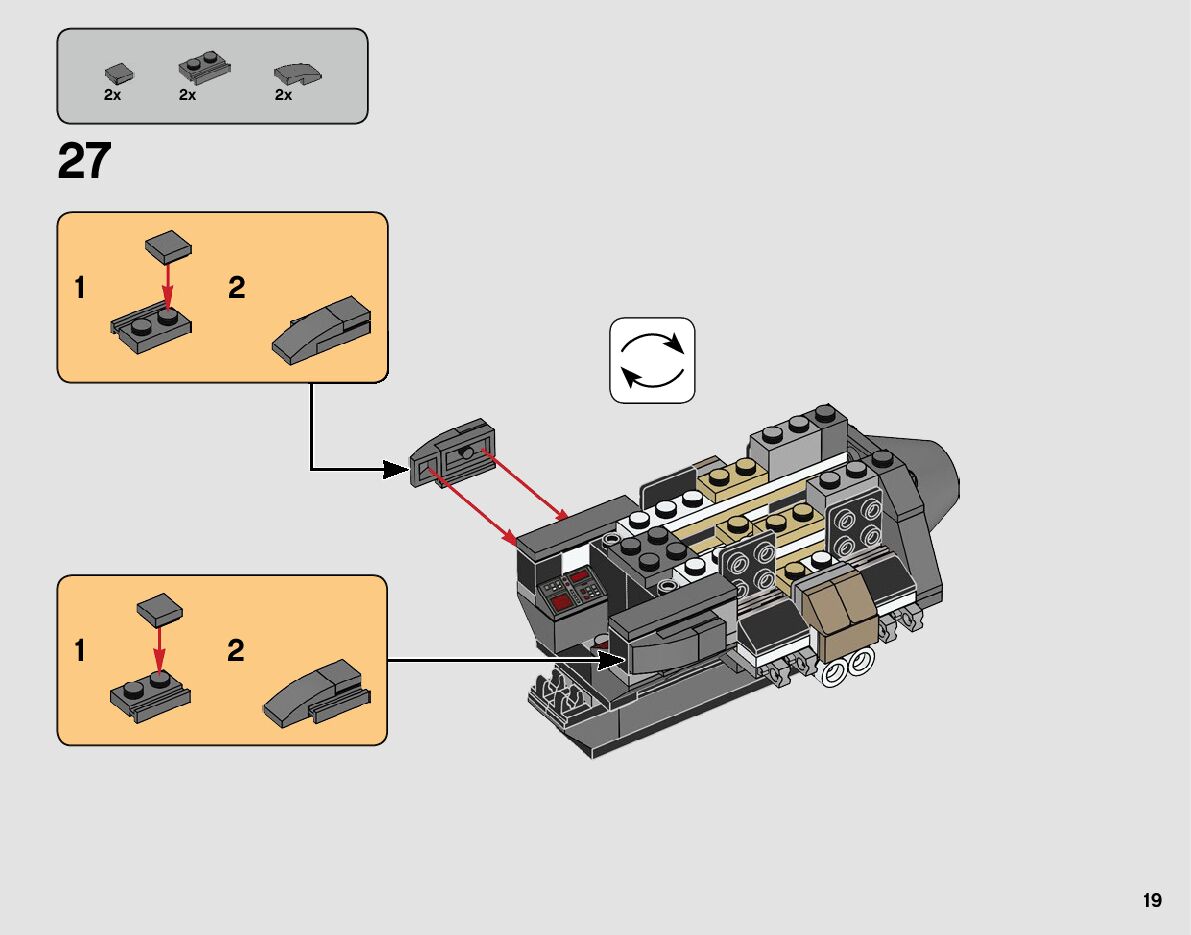 2x 2x 2x

27

1 2

1 2

19