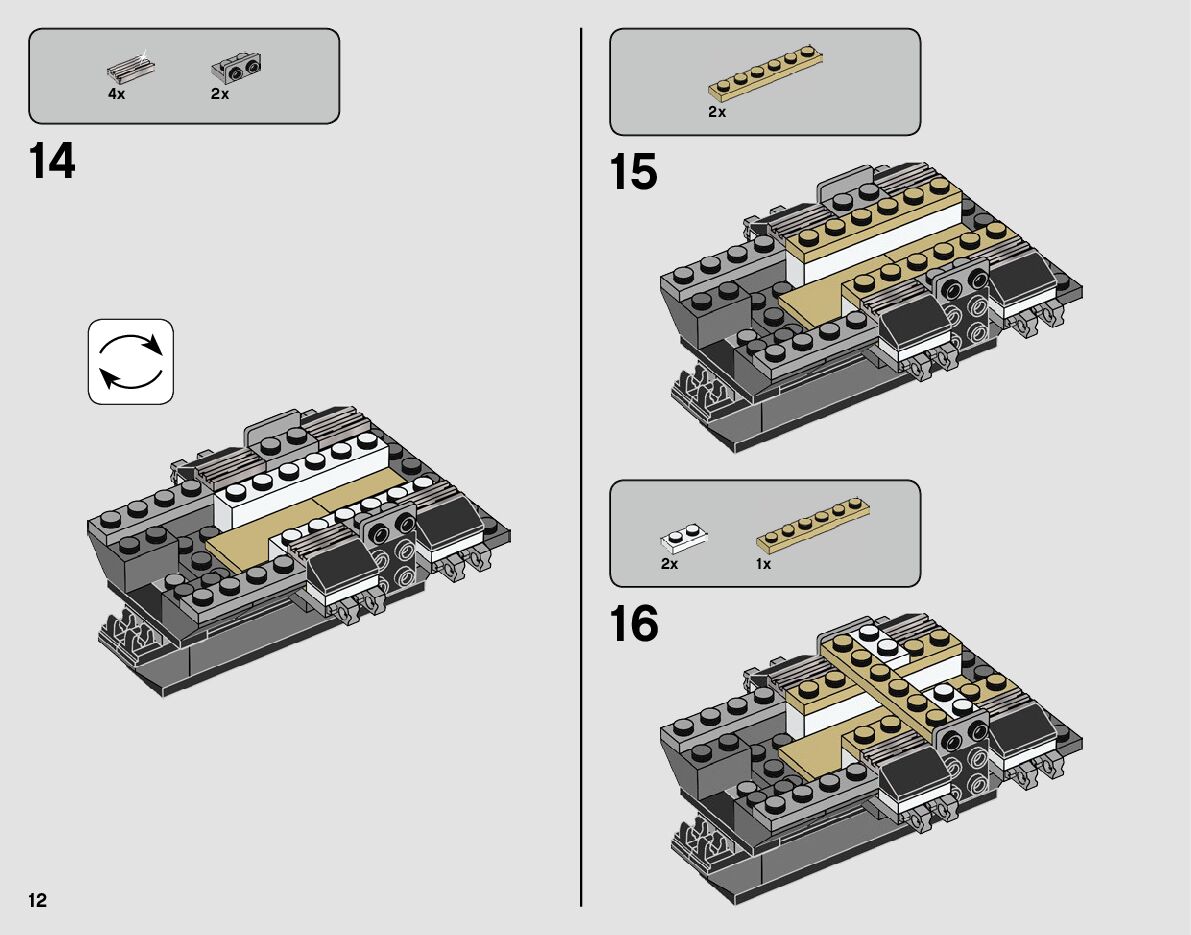 4x 2x

14

2x

15

2x 1x

16

12