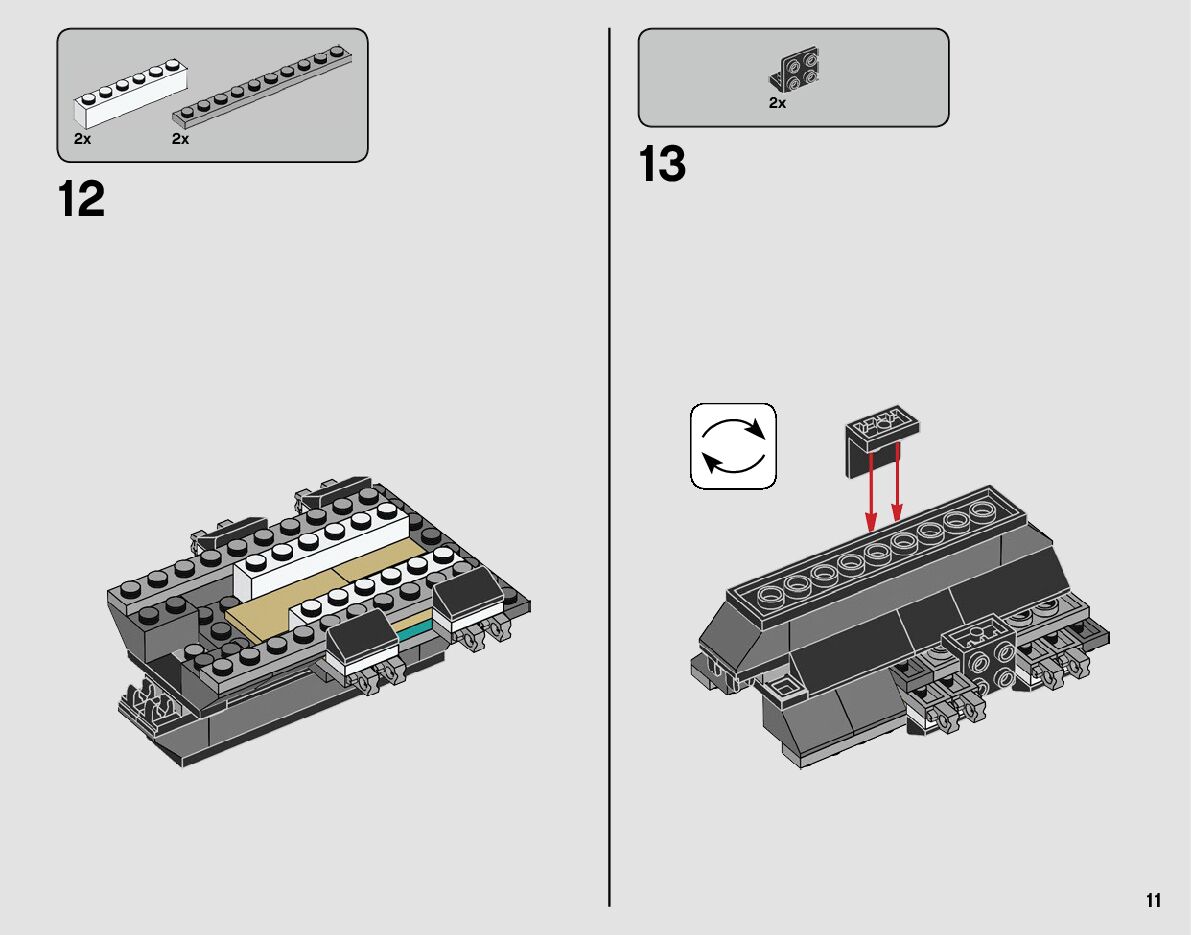 2x 2x

12

2x

13

11